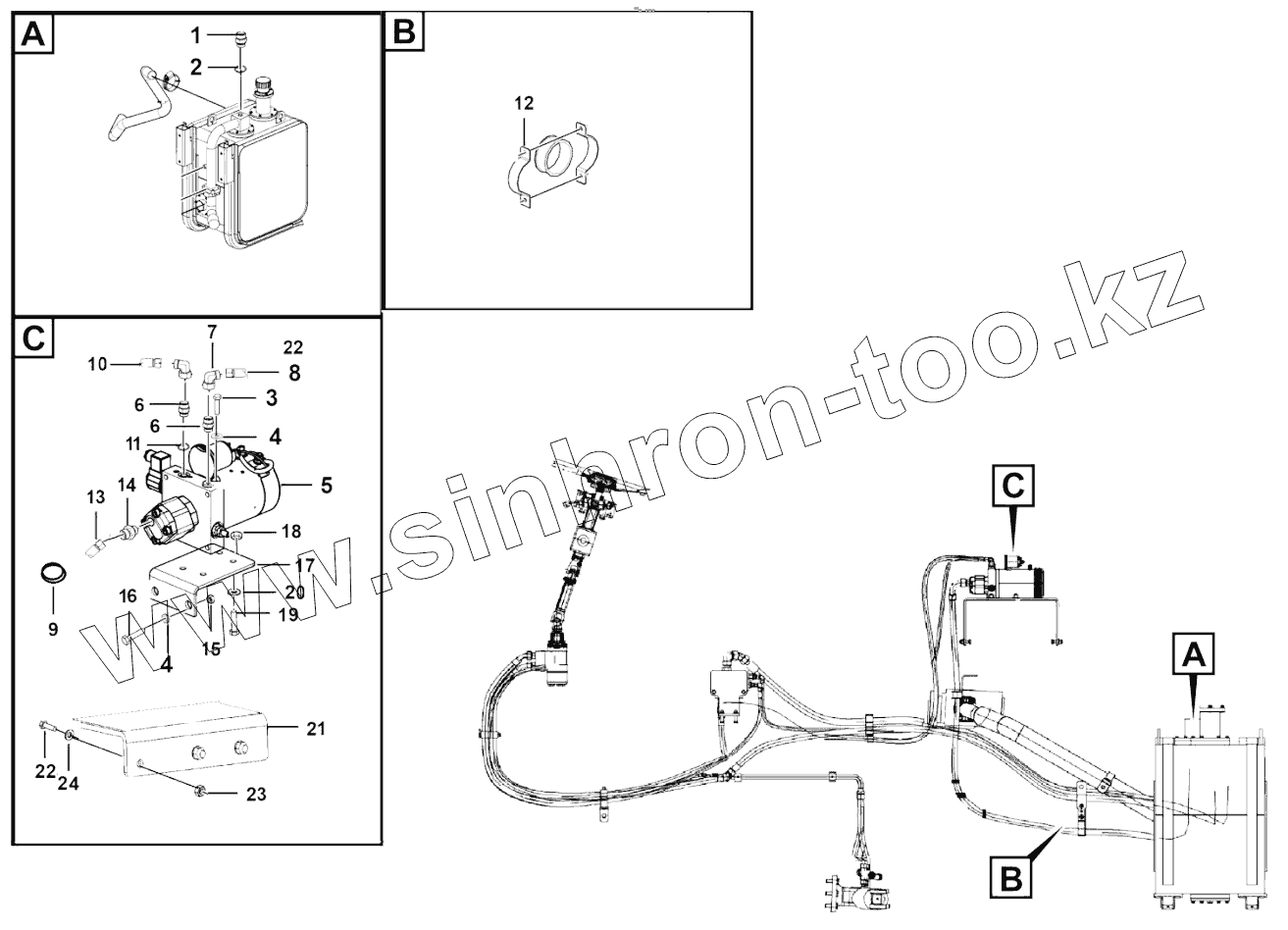 A
1
2
B
12
C
7
22
10
8
6
3
6
4
11
5
13
14
18
17
9
16
20
19
15
4
21
22
24
23
www.sinhron-too.kz
C
A
B