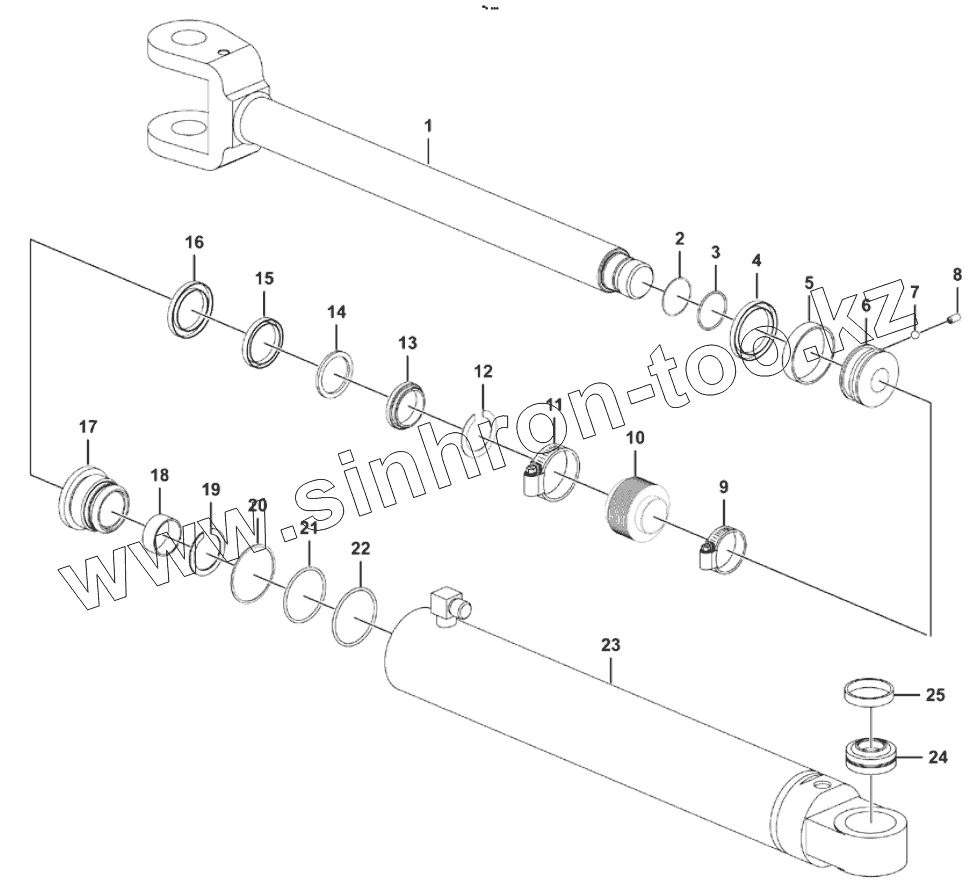 1
2
3
4
5
6
7
8
16
15
14
13
12
11
10
9
17
18
19
20
21
22
23
25
24
www.sinhron-too.kz