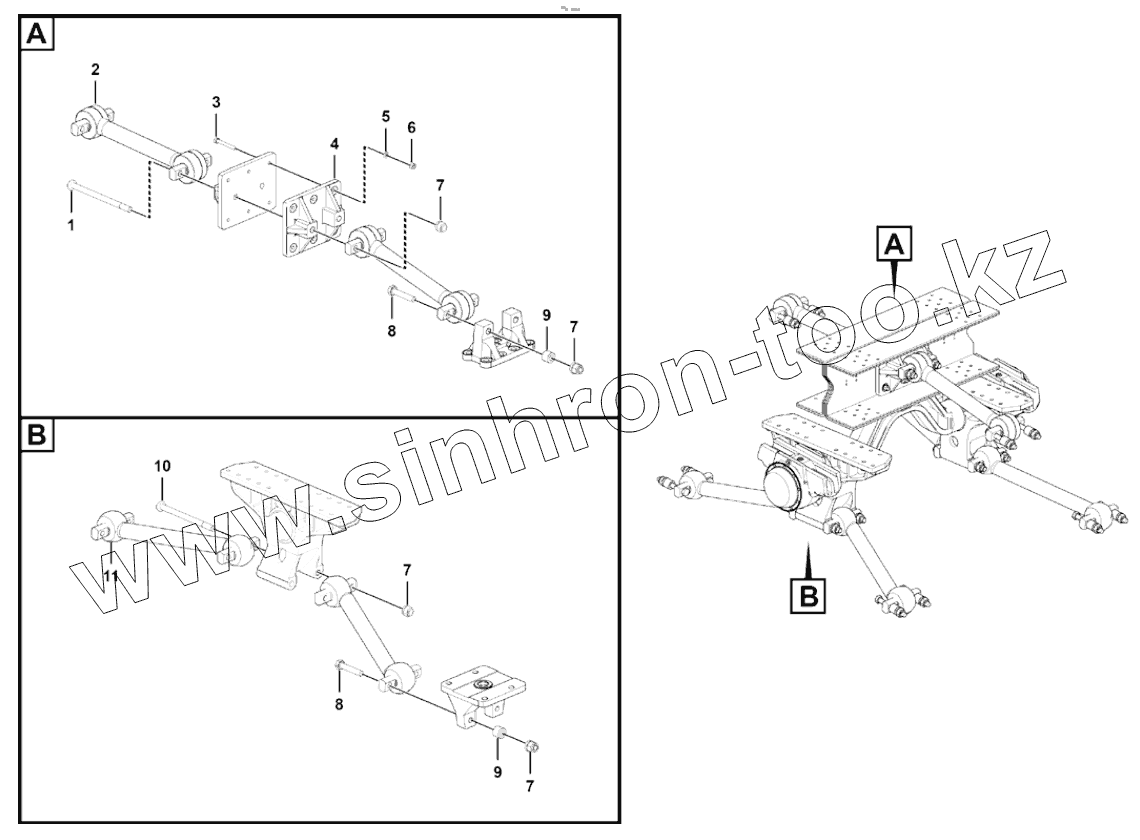 A
2
3
5
6
4
7
1
8
9
7
B
10
11
7
8
9
7
A
B
www.sinhron-too.kz