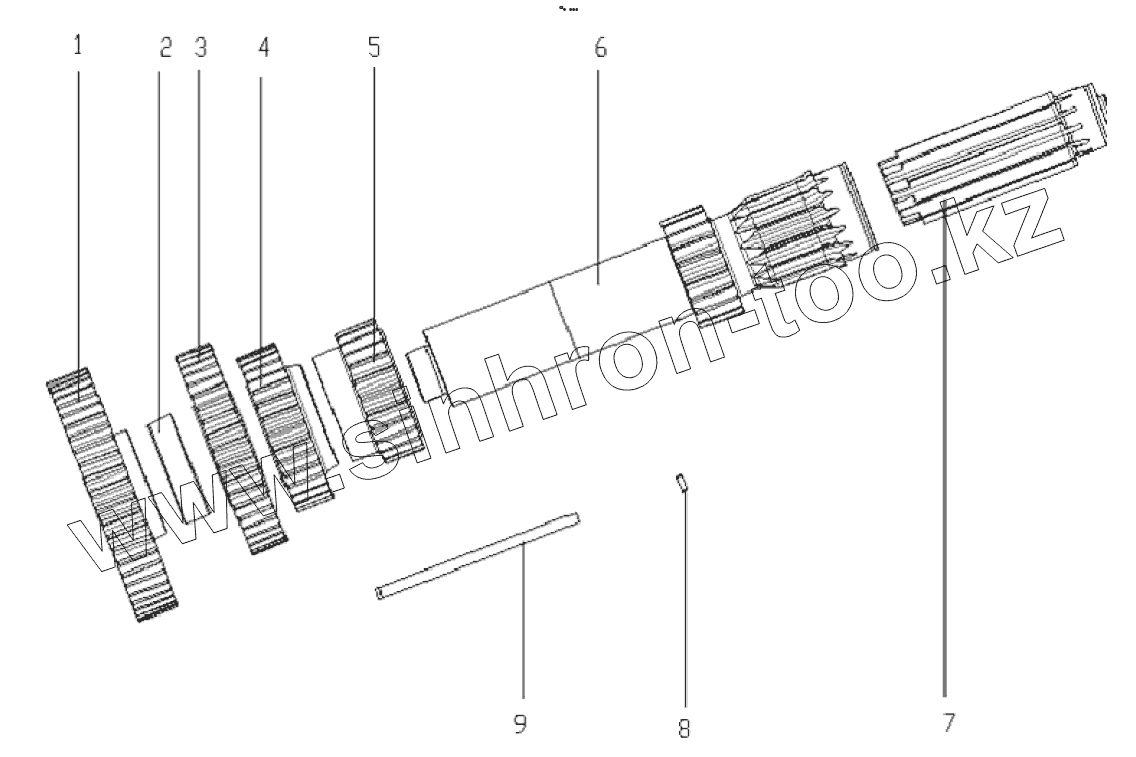 1 2 3 4 5 6

www.sinhron-too.kz

9 8 7