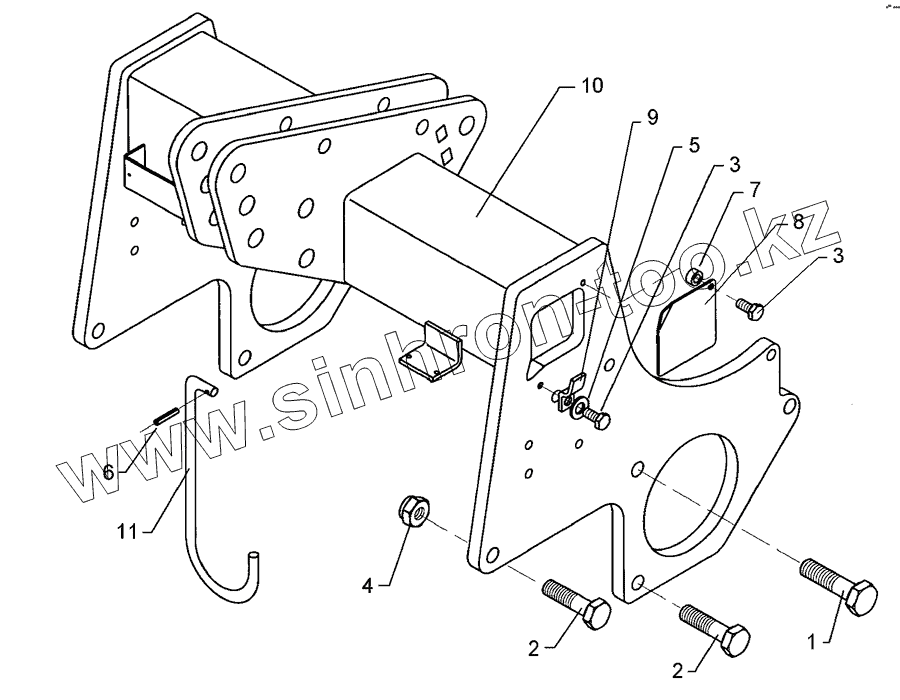 10
9
5
3
7
8
3
www.sinhron-too.kz
6
11
4
2
2
1