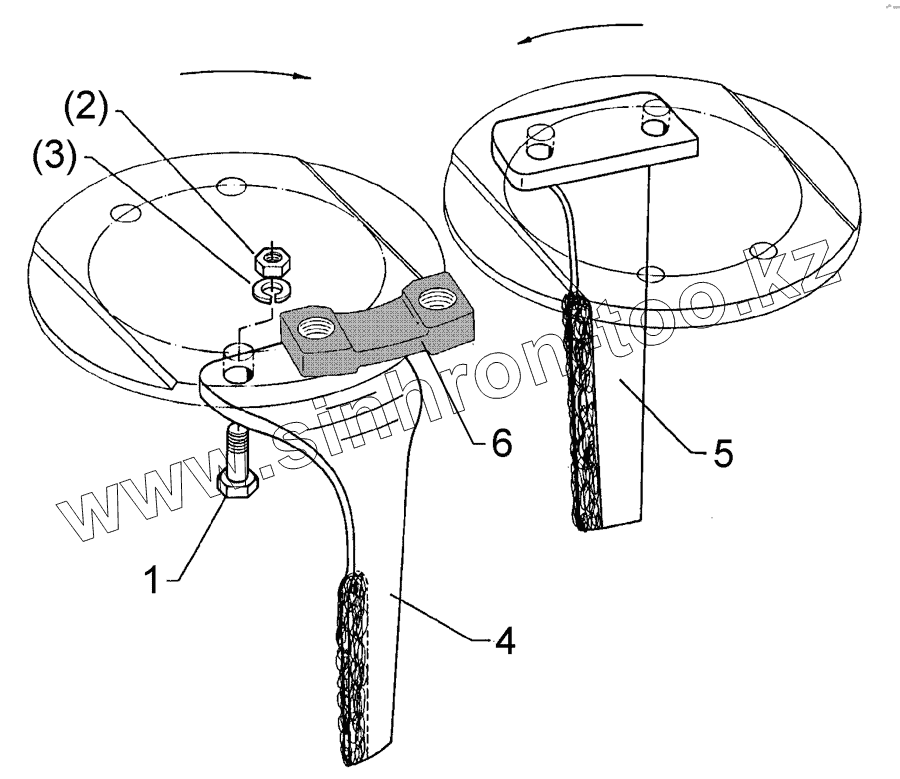 (2)
(3)
6
5
1
4
www.sinhron-too.kz