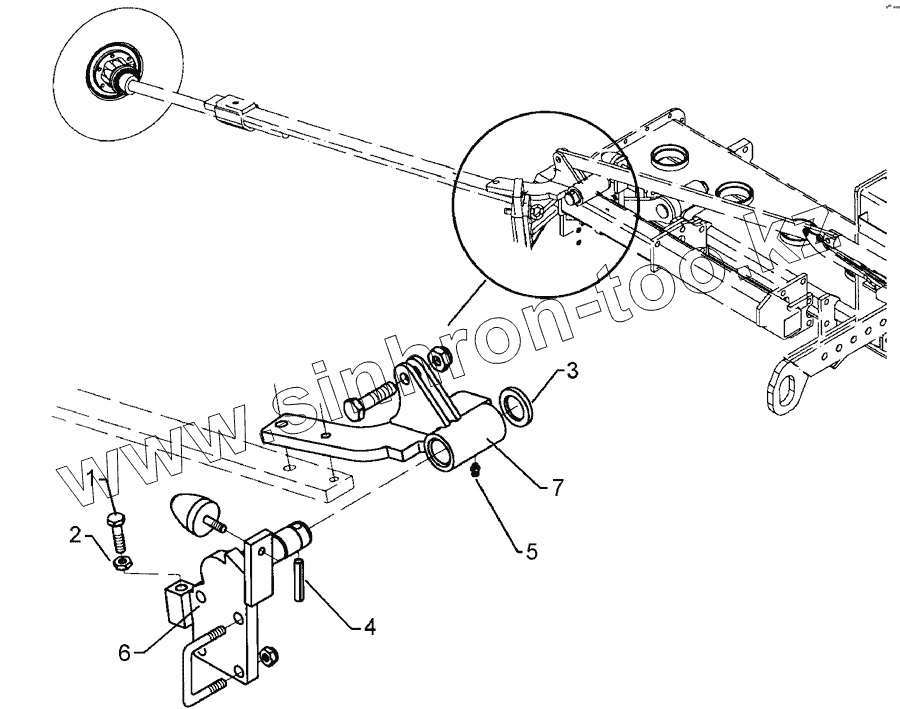 www.sinbron-too.kz

3
7
5
1
2
4
6