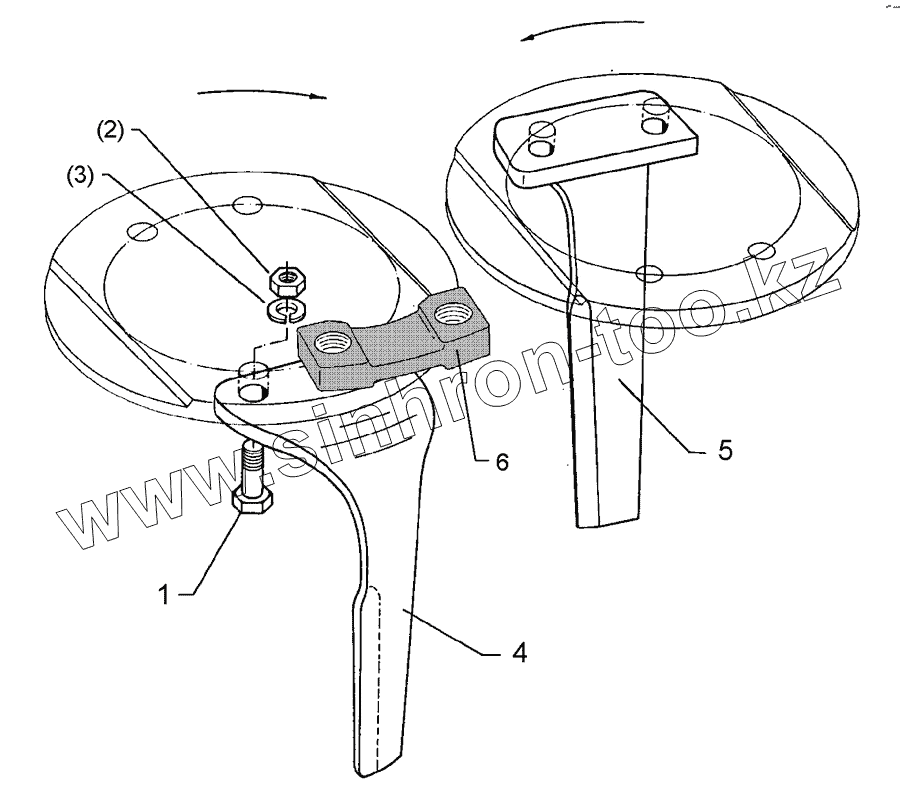 (2)
(3)
6
5
1
4
www.sinhron-too.kz