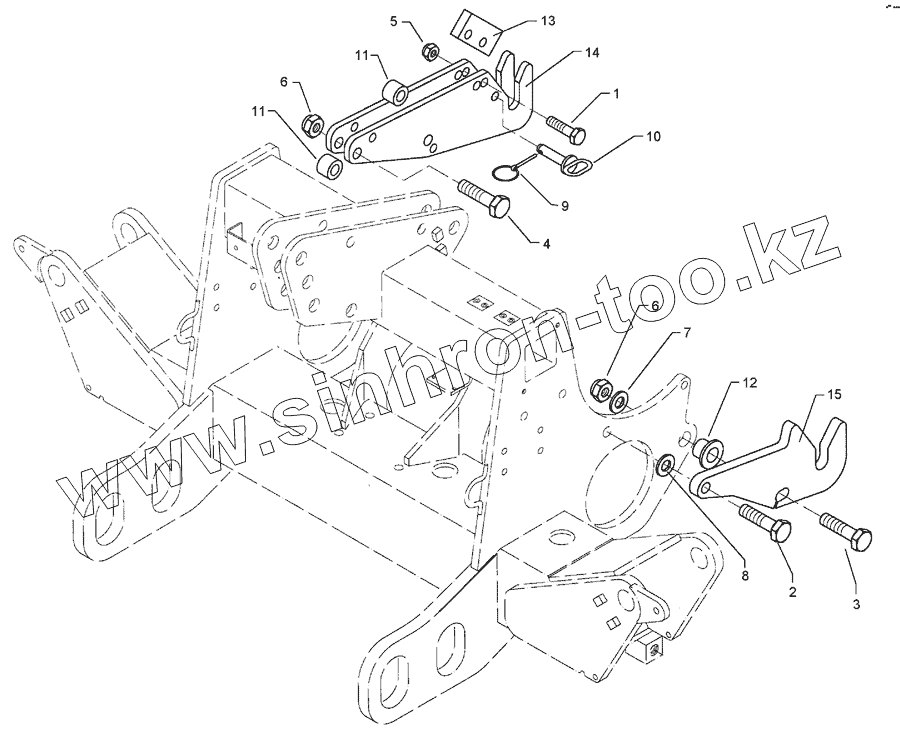 5
13
11
14
6
1
11
10
9
4
www.sinhron-too.kz
6
7
12
15
8
2
3