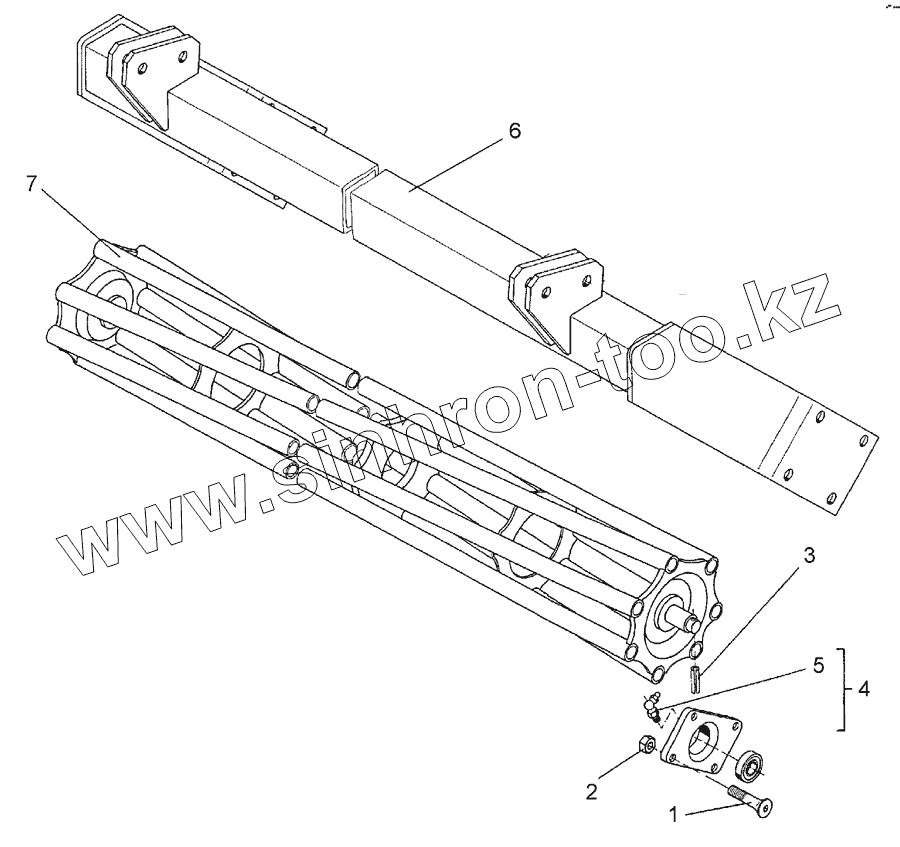 6

7

www.sinhron-too.kz

3

5

4

2

1