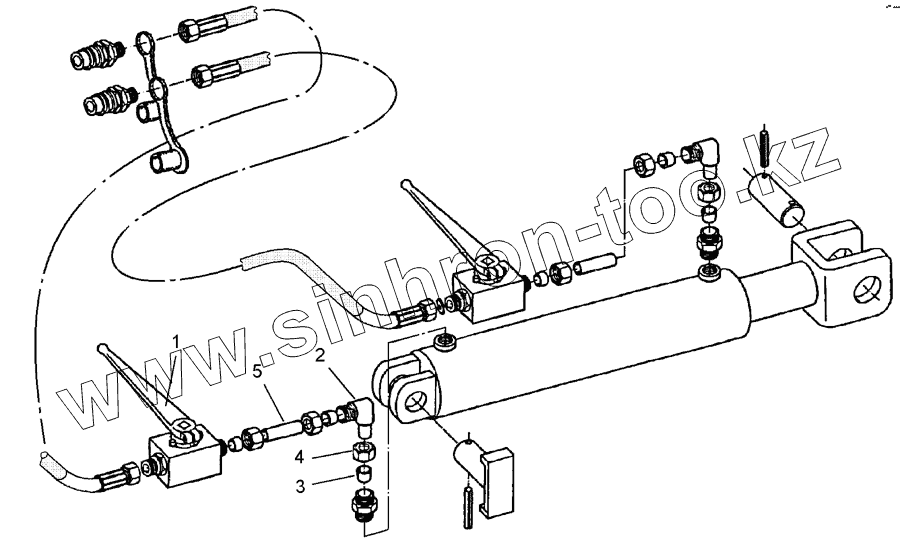 www.sinhron-too.kz

1
5
2
4
3