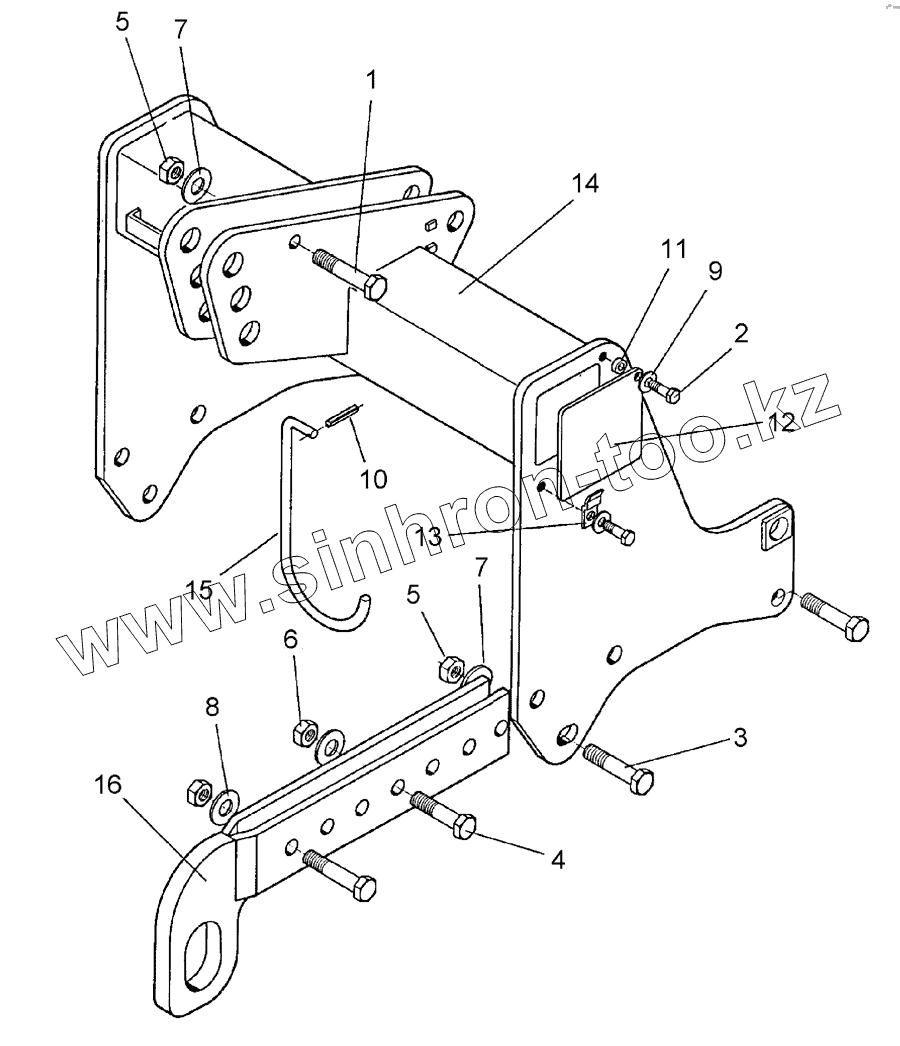 5
7
1
14
11
9
2
12
10
13
15
5
7
6
8
16
3
4
www.sinhron-too.kz