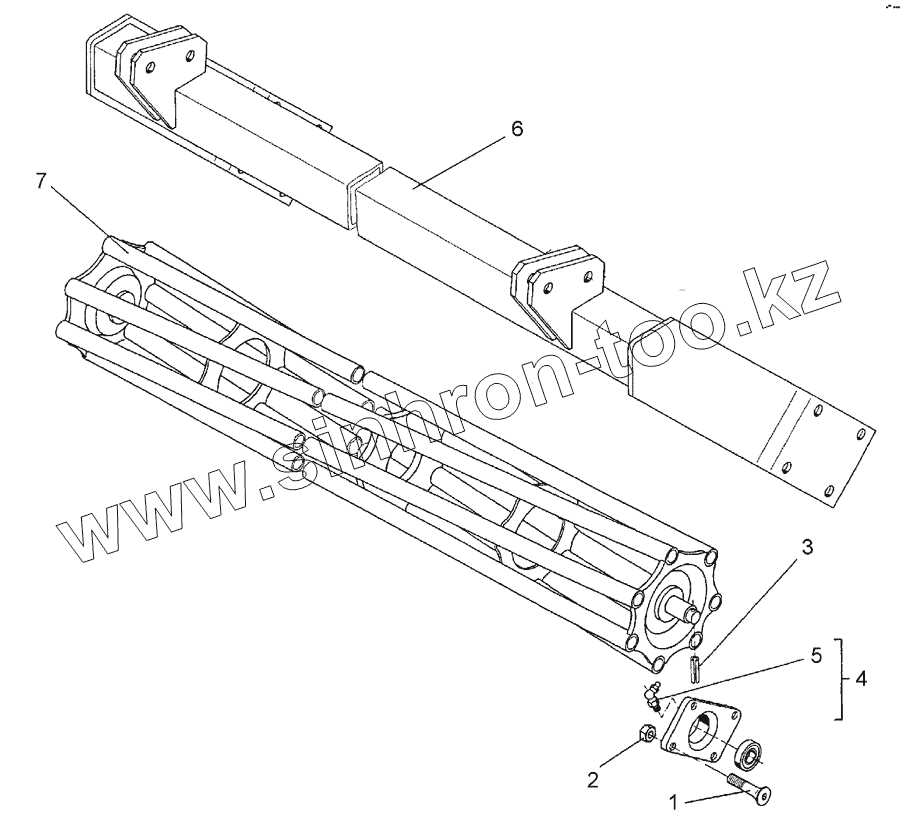 6
7
www.sinhron-too.kz
3
5
4
2
1