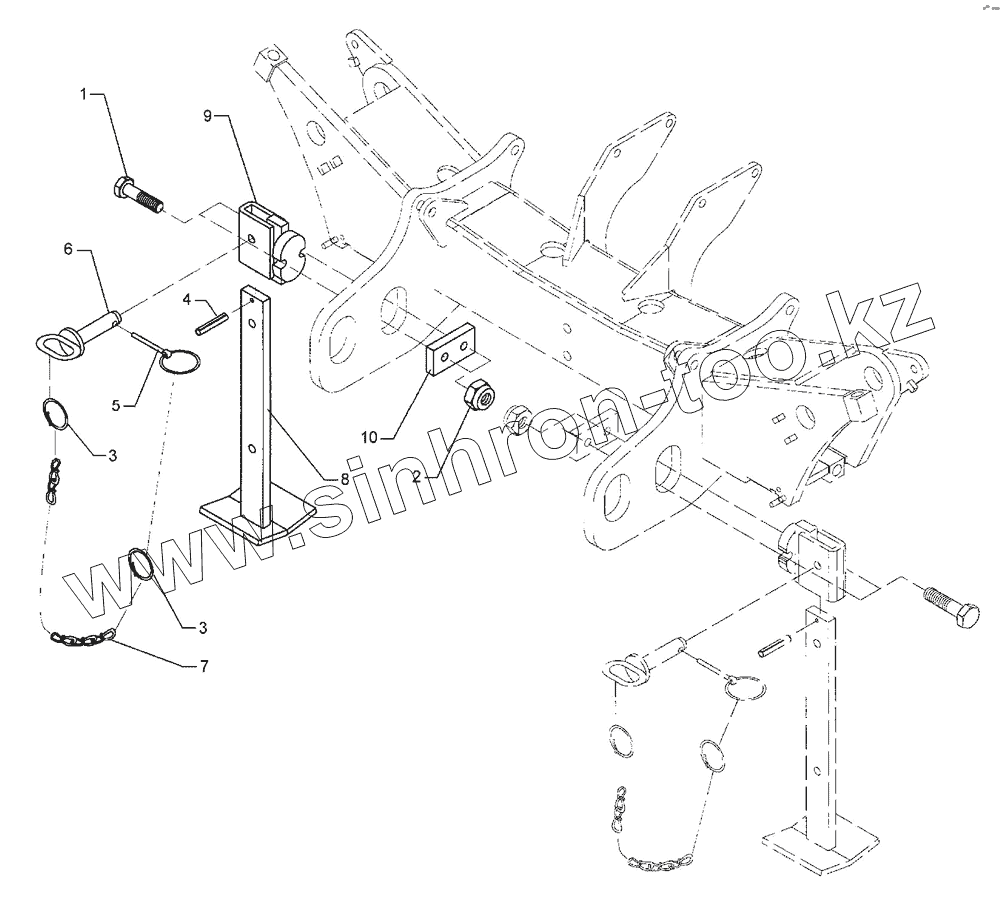 1
9
6
4
5
3
10
2
8
3
7
www.sinhron-too.kz