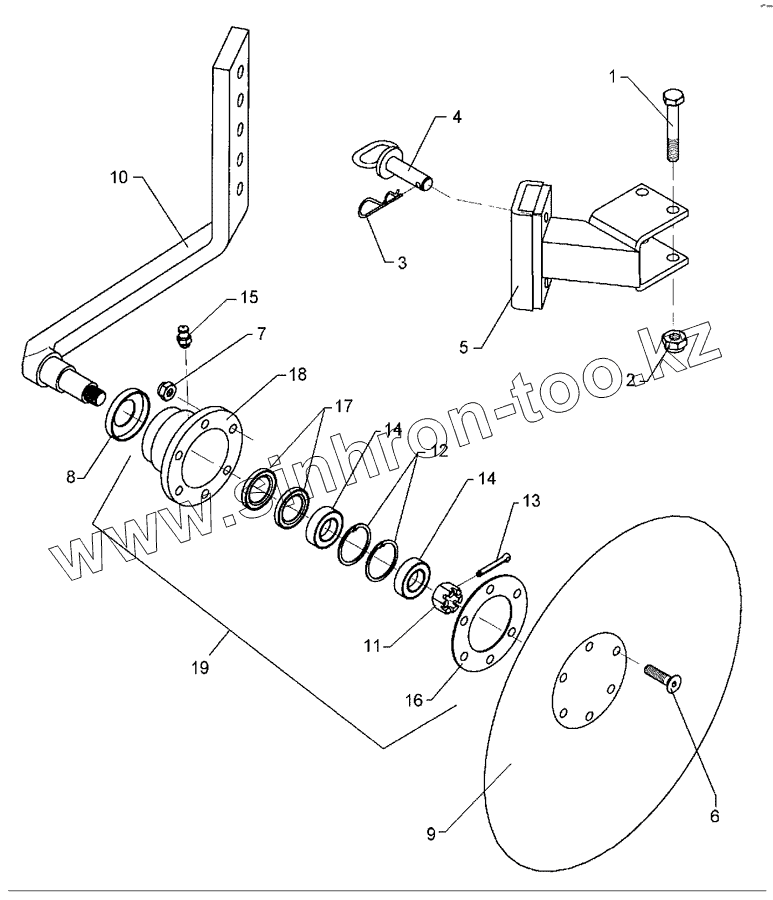 1
4
10
3
5
15
7
2
18
17
14
12
8
14
13
11
19
16
9
6
www.sinhron-too.kz