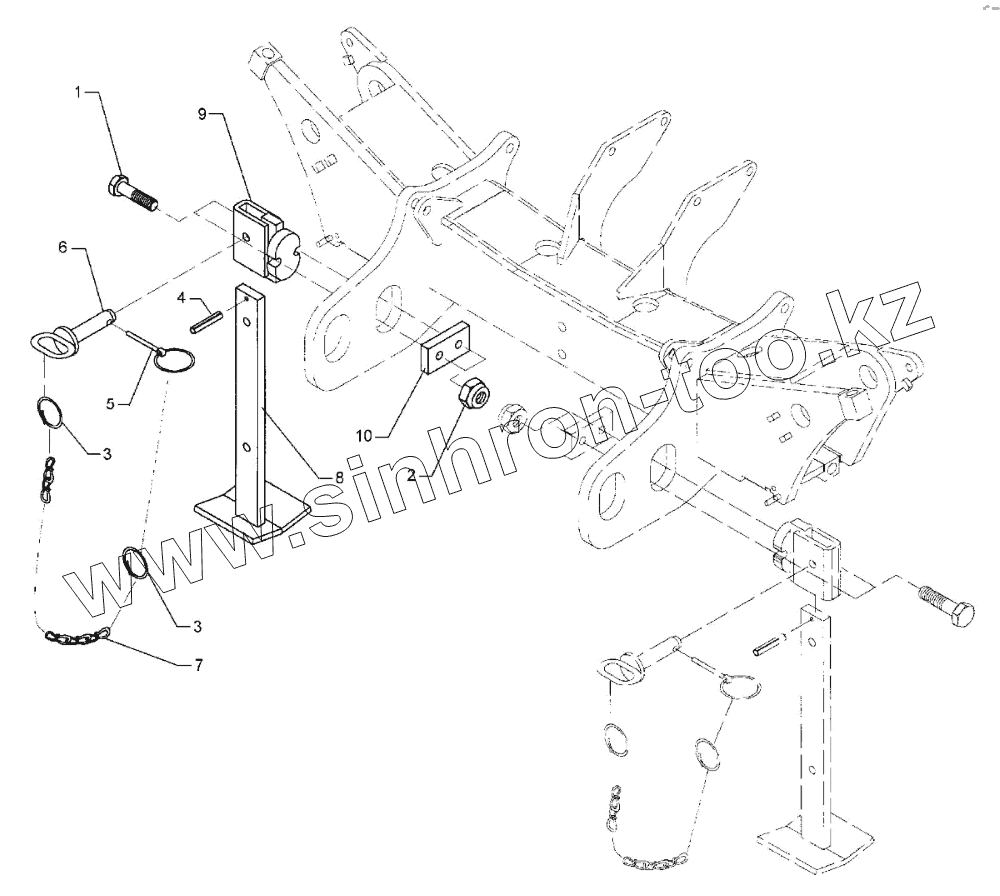 1
9
6
4
5
3
10
2
8
3
7
www.sinhron-too.kz