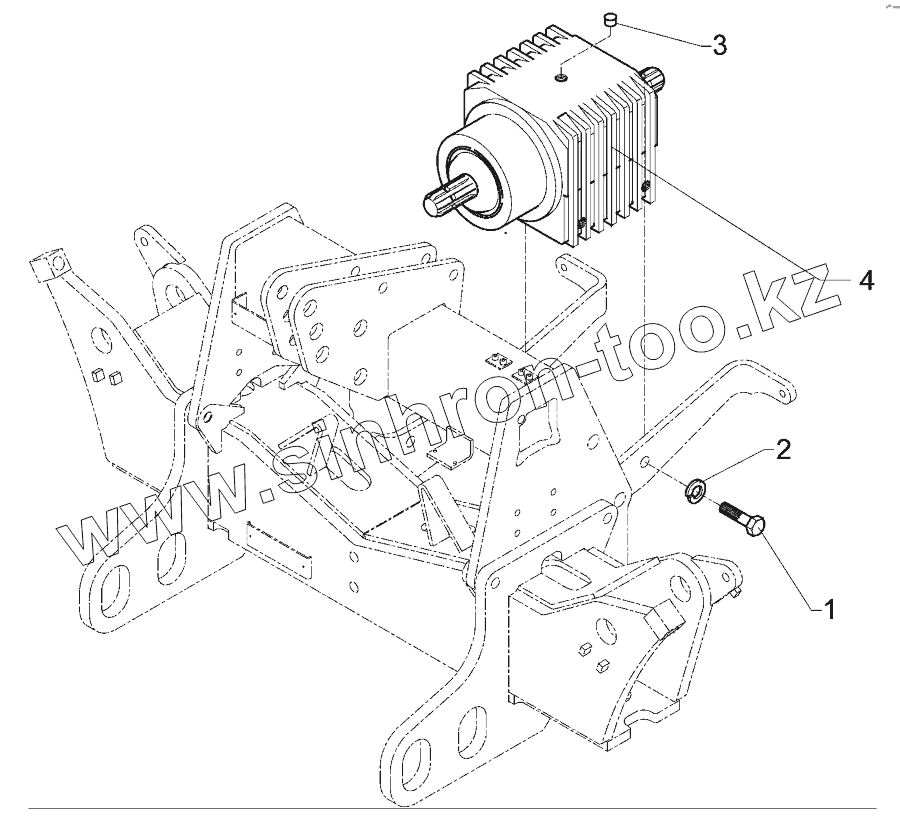 3

4

www.sinhron-too.kz

2

1