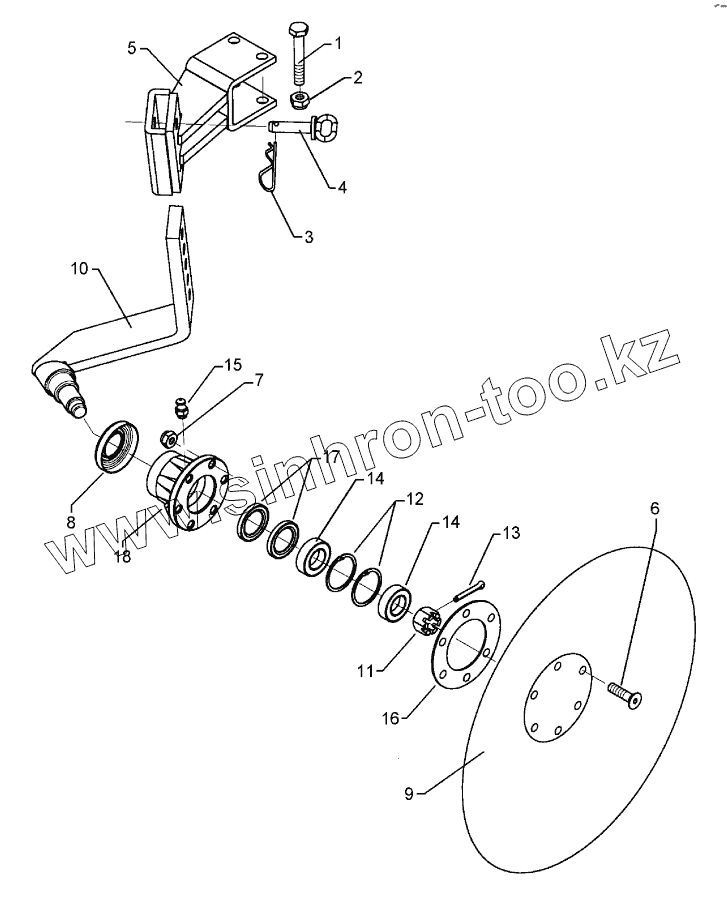 5
1
2
4
3
10
15
7
www.sinhron-too.kz
17
14
12
14
13
6
8
18
11
16
9