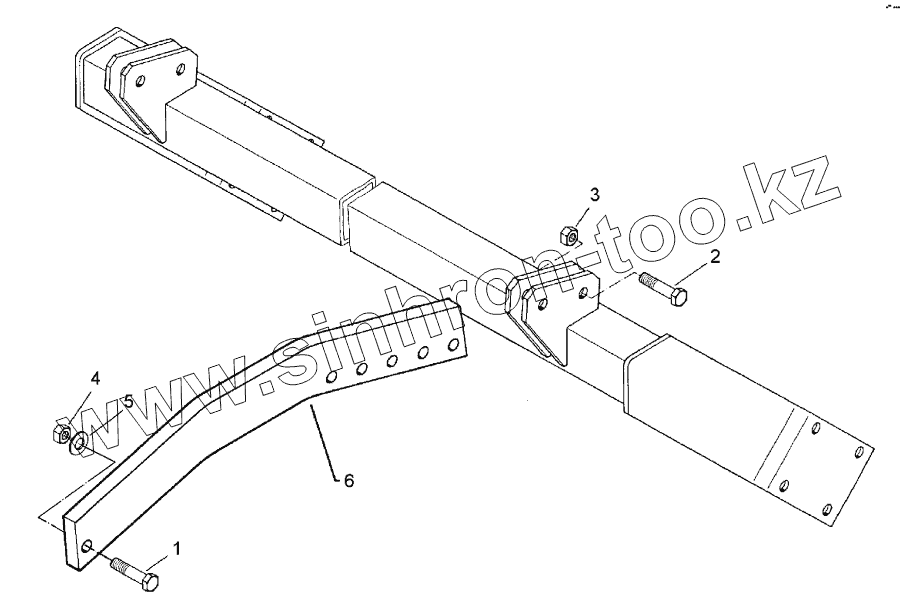 www.sinhron-too.kz

3

2

4

5

6

1