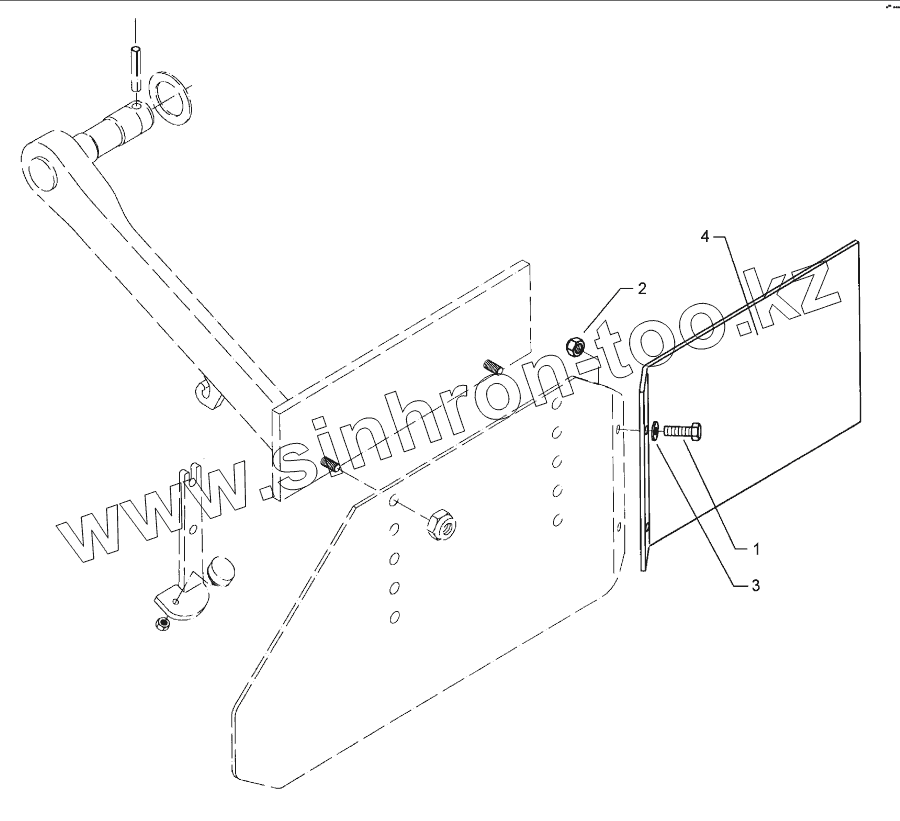 4
2
www.sinhron-too.kz
1
3