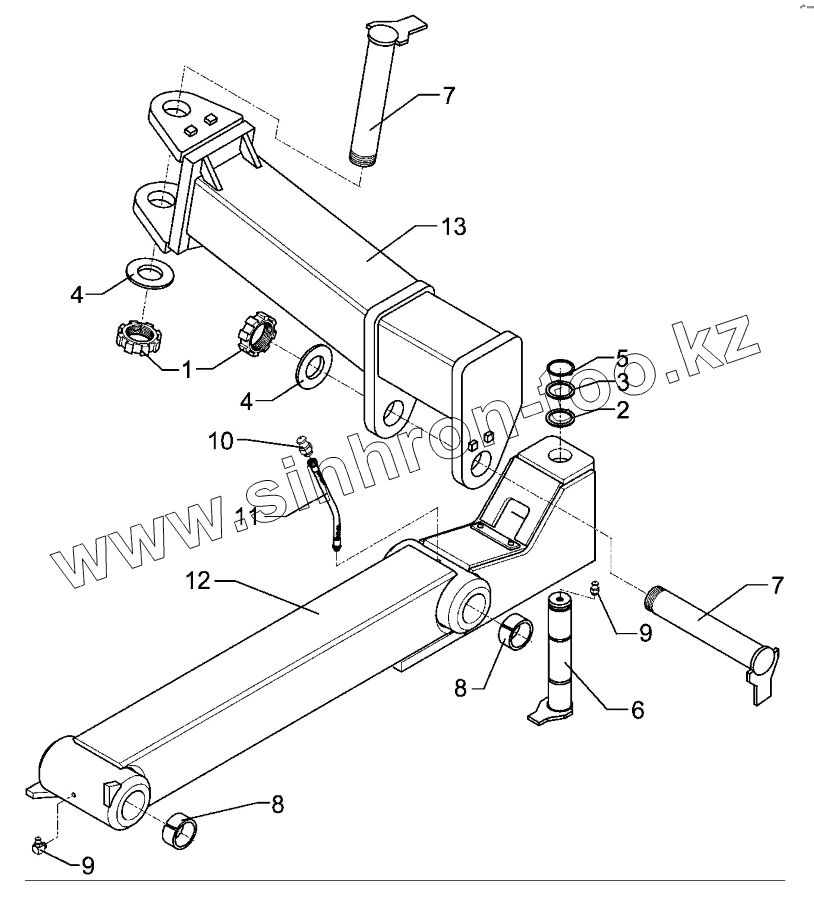 7
13
4
1
4
5
3
2
10
11
www.sinhron-too.kz
12
7
9
8
6
8
9