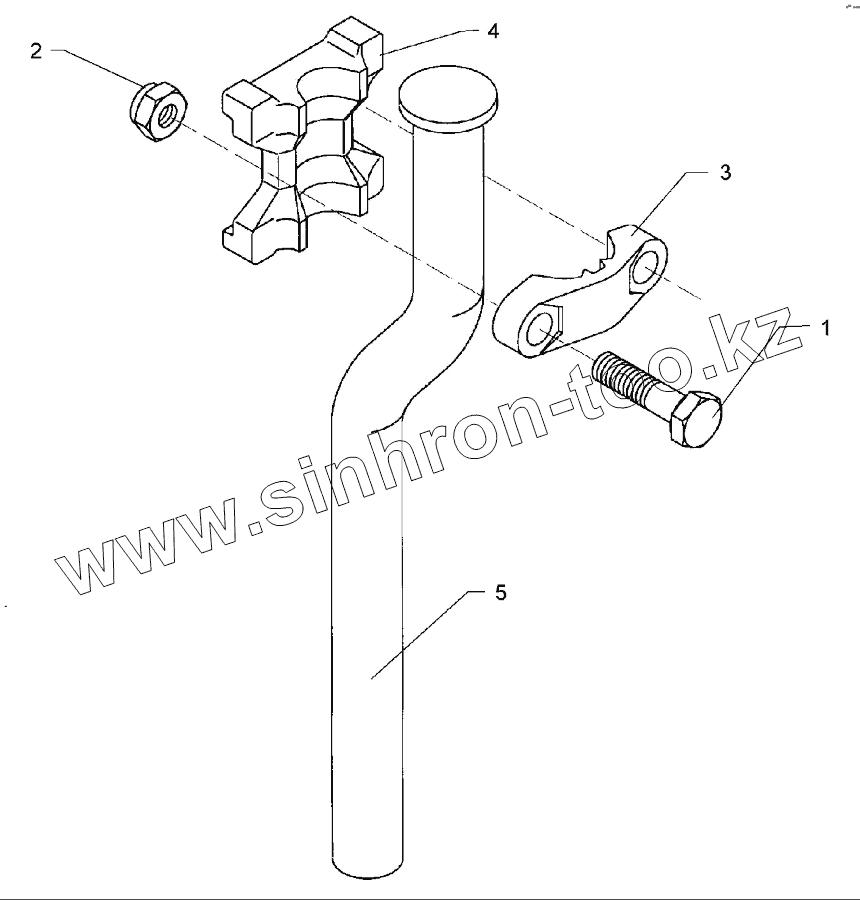 2
4
3
1
www.sinhron-too.kz
5