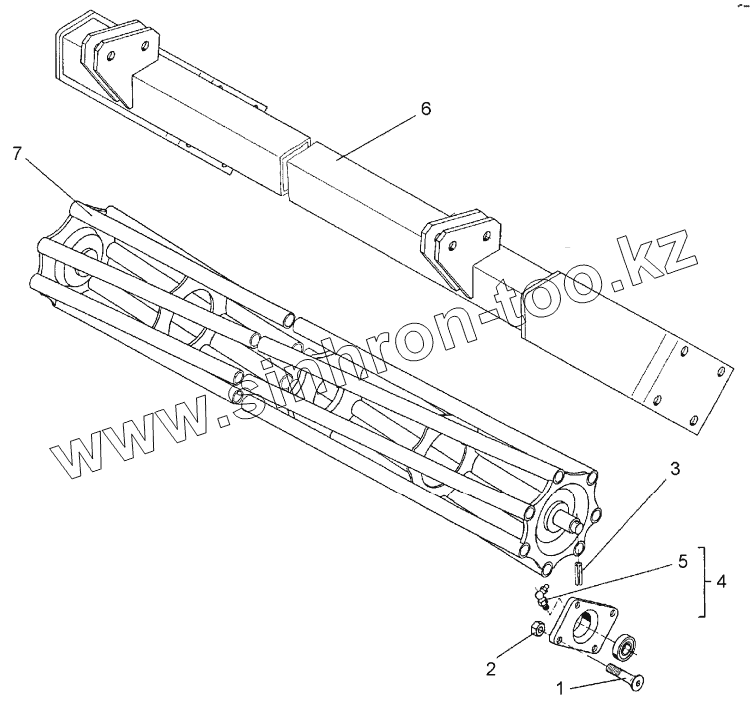 6
7
www.sinhron-too.kz
3
5
4
2
1