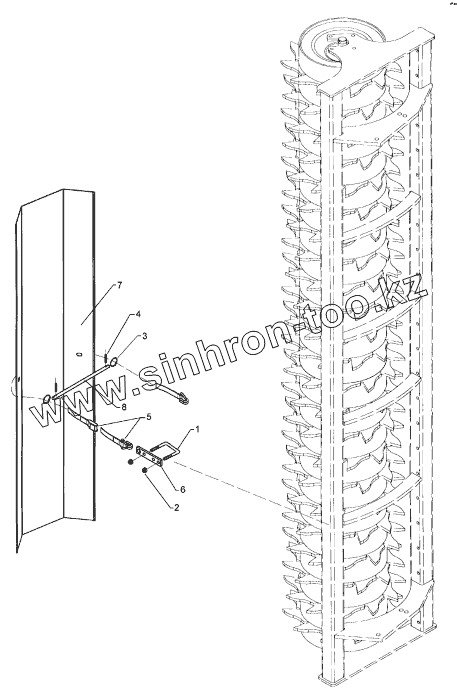 7
4
3
8
5
1
6
2
www.sinhron-too.kz