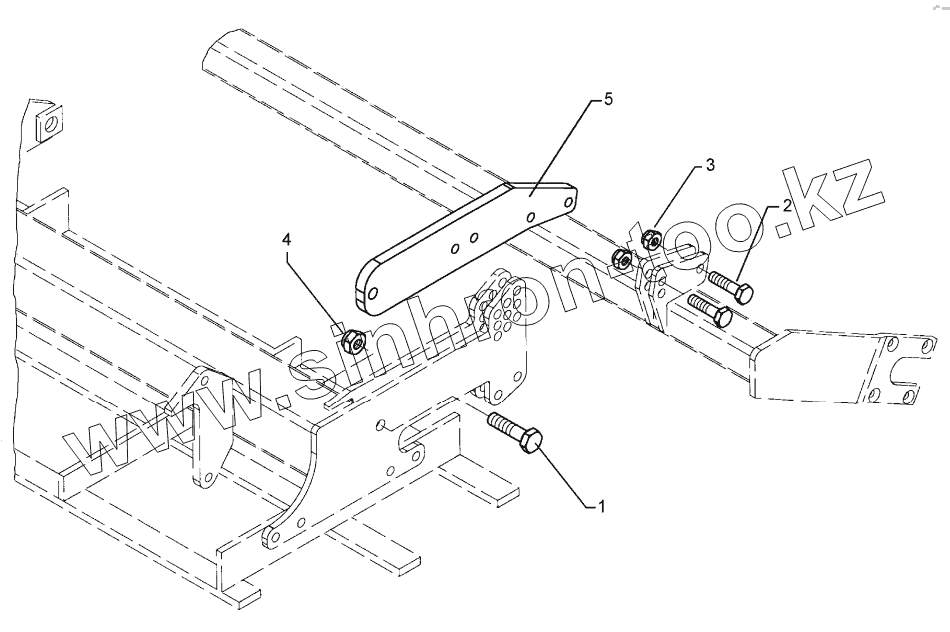 5
3
2
4
1
www.sinhron-too.kz