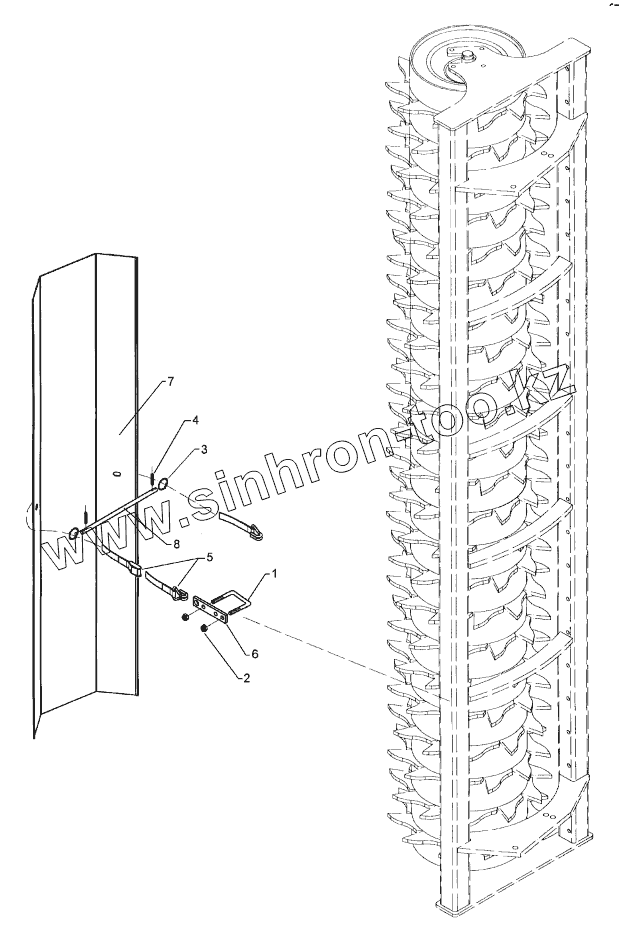 7
4
3
8
5
1
6
2
www.sinhron-too.kz