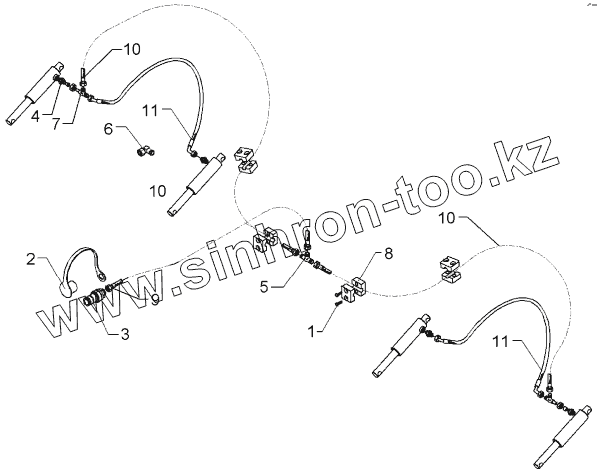 10
4
7
11
6
10
www.sinhron-too.kz
10
2
8
5
9
3
1
11