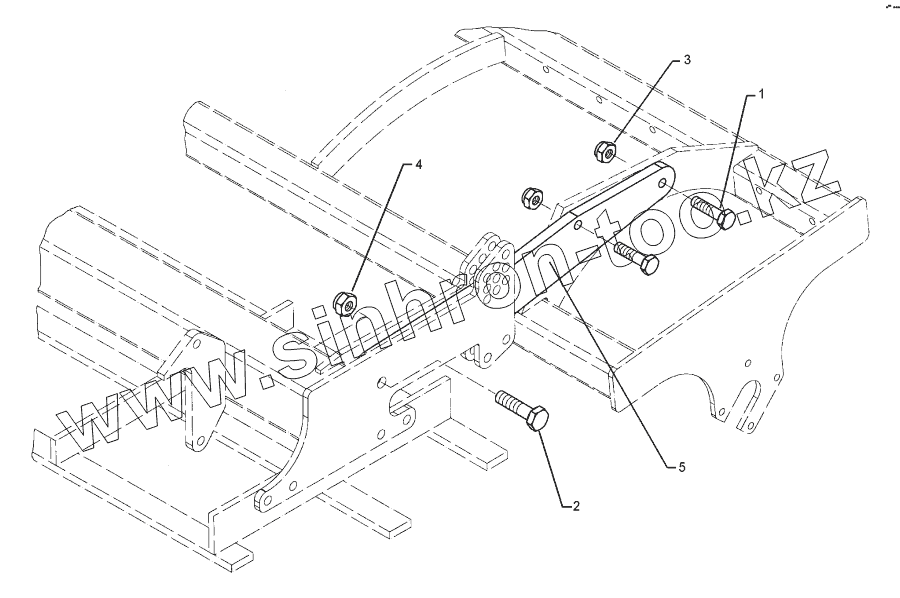 3
1
4
www.sinhron-too.kz
5
2