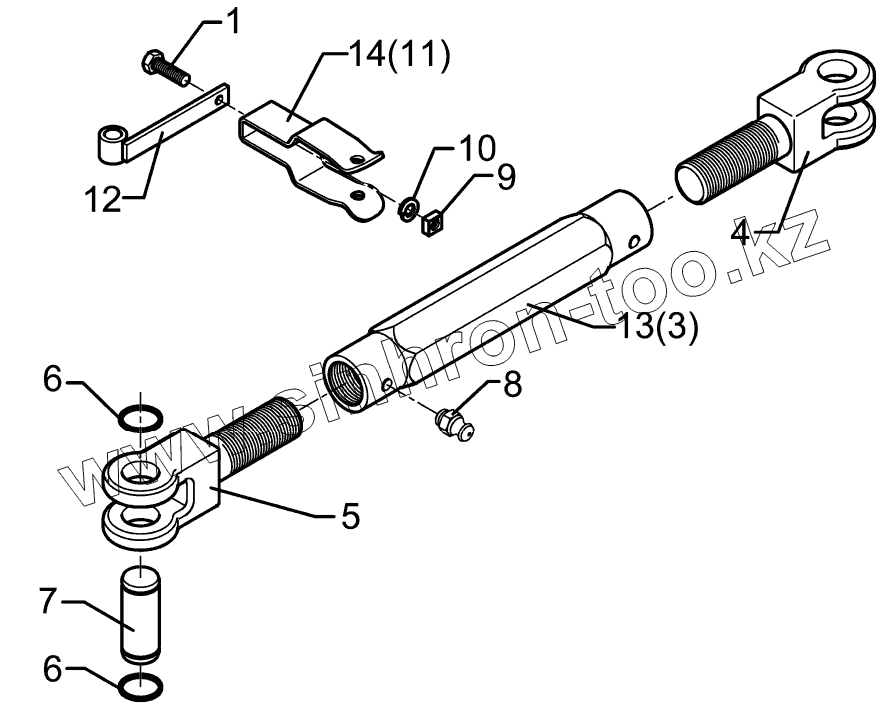 1
14(11)
12
10
9
4
13(3)
8
6
5
7
6
www.sinhron-too.kz