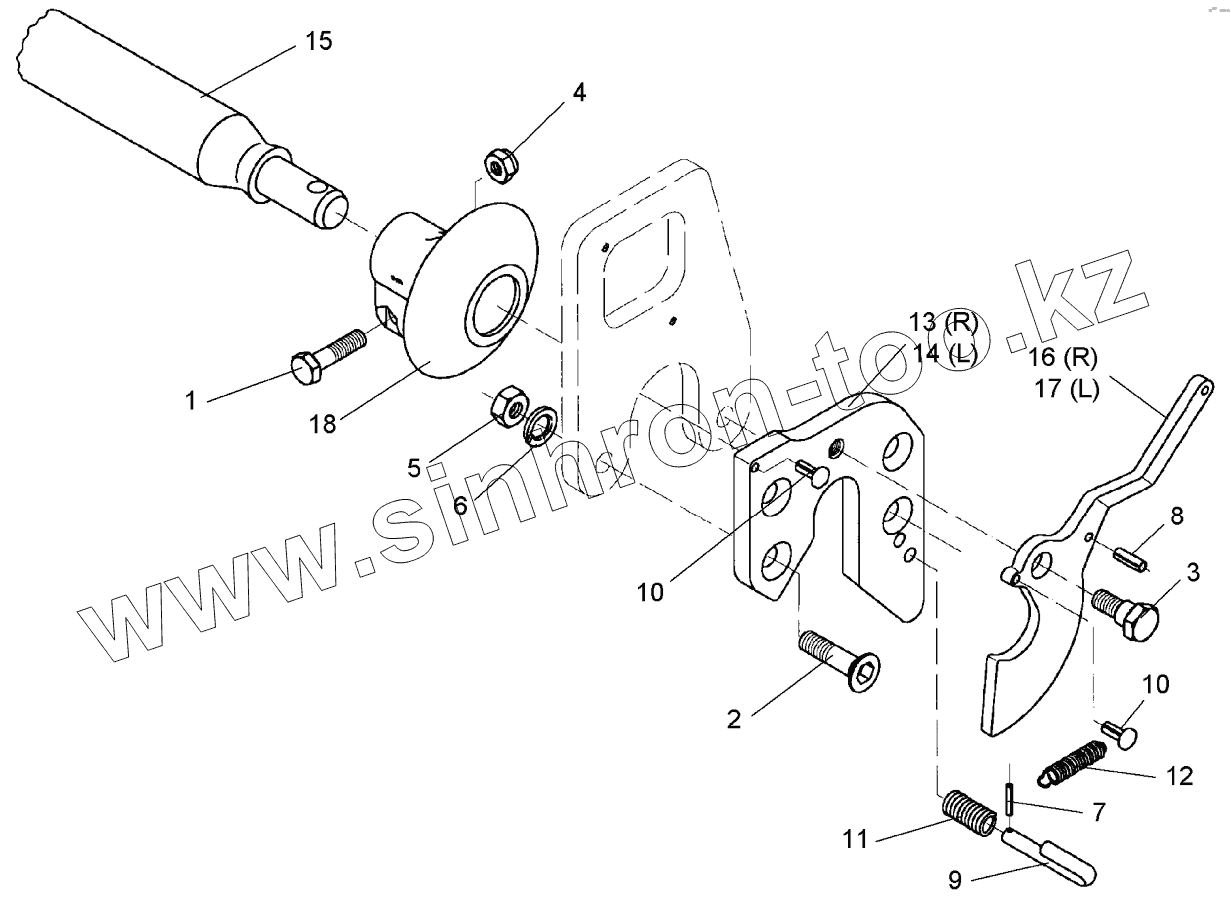 15
4
1
18
5
6
13 (R)
14 (L)
16 (R)
17 (L)
www.sinhron-too.kz
10
8
3
2
10
12
7
11
9