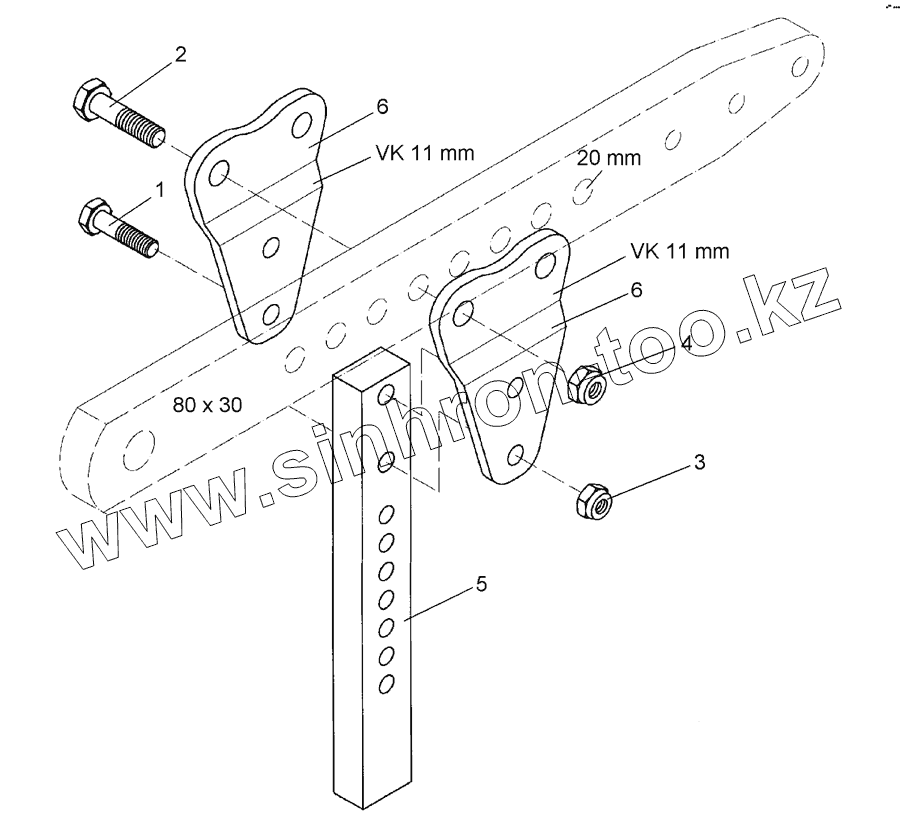 2
6
VK 11 mm
20 mm
1
VK 11 mm
6
4
80 x 30
3
5
www.sinhron-too.kz