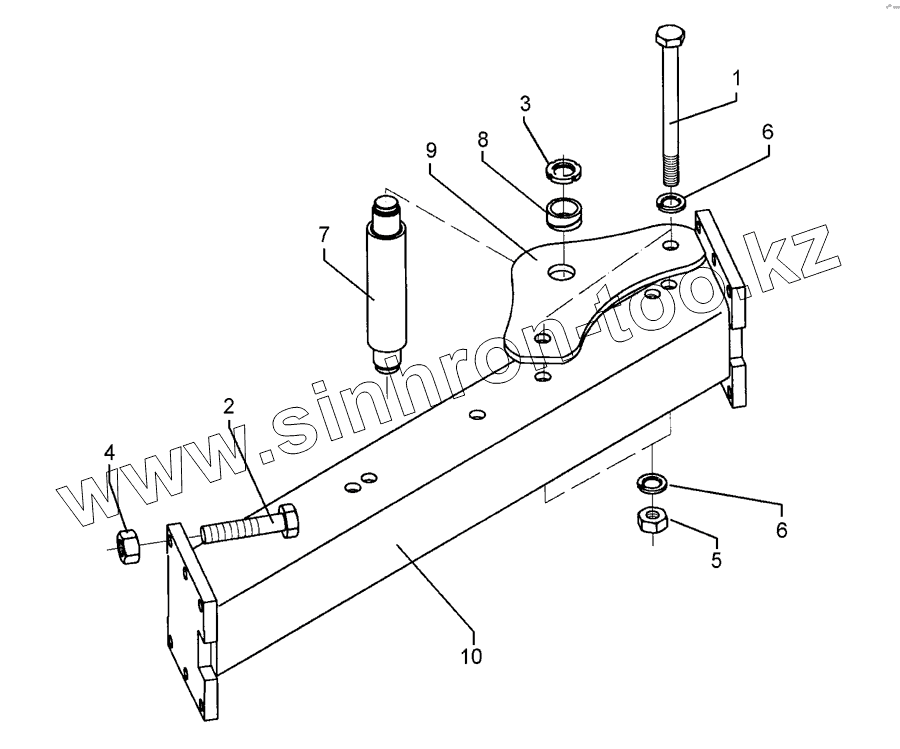 1
3
6
8
9
7
www.sinnron-tool.kz
2
4
6
5
10