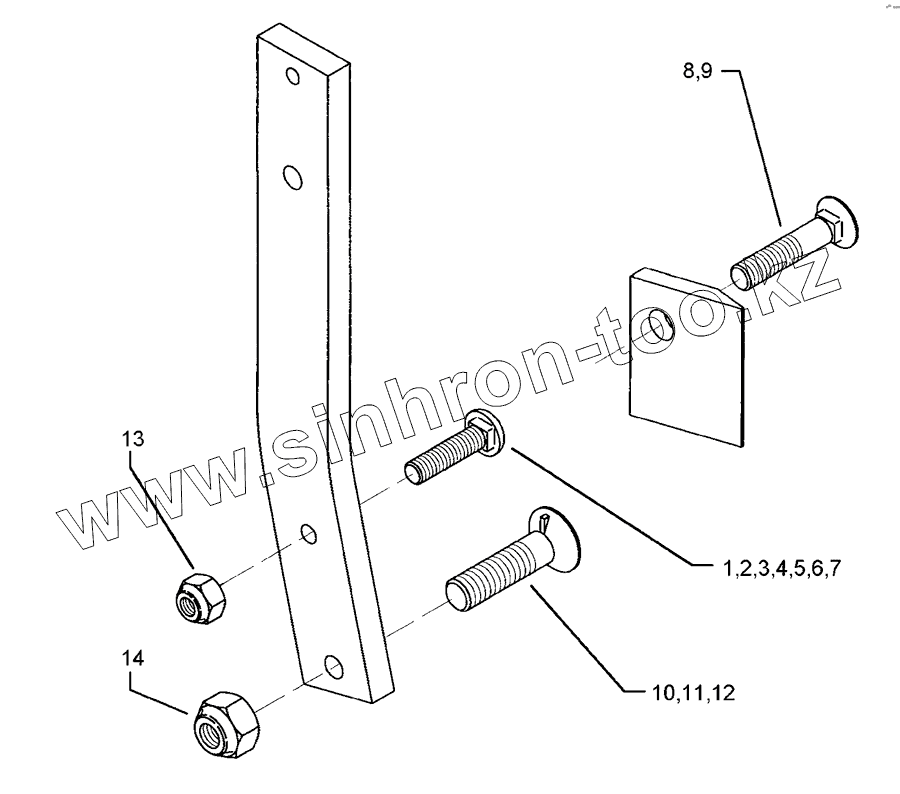 8,9

www.sinhron-too.kz

13

1,2,3,4,5,6,7

14

10,11,12