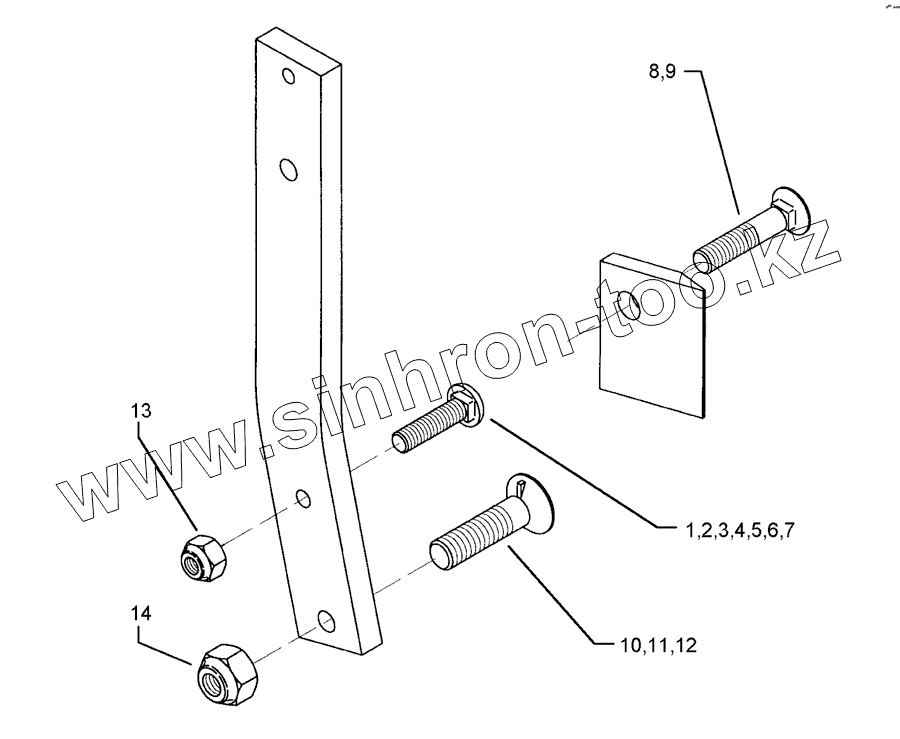 8,9

www.sinhron-too.kz

13

1,2,3,4,5,6,7

14

10,11,12