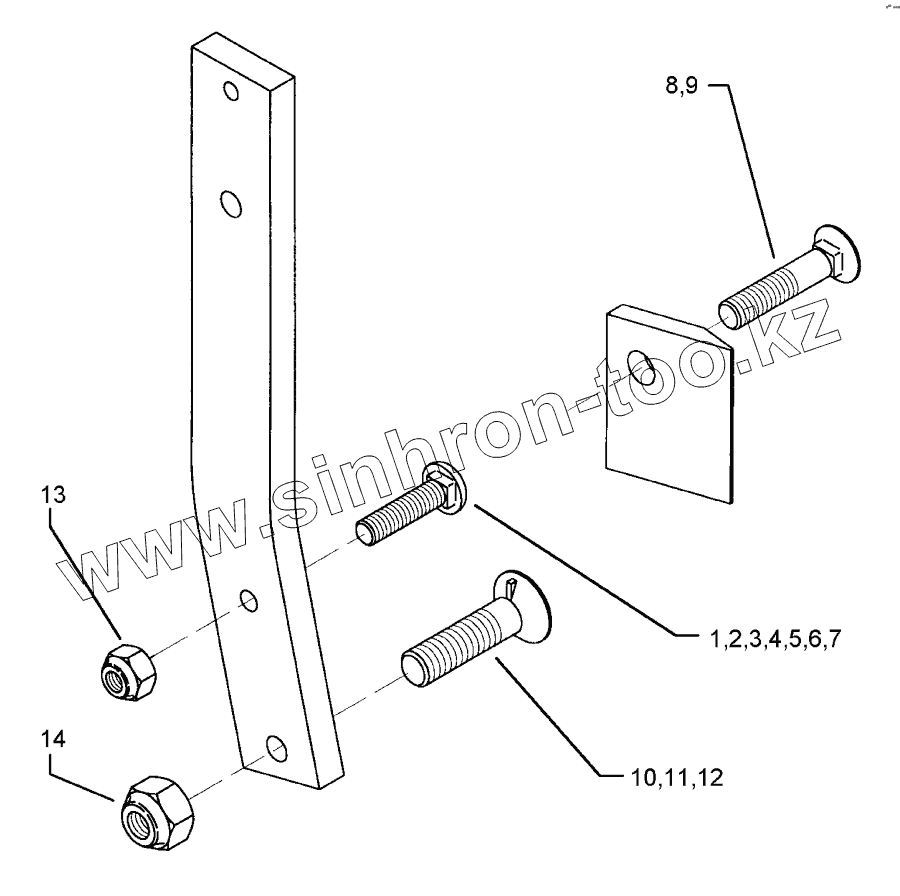 8,9

www.sinhron-too.kz

13

1,2,3,4,5,6,7

14

10,11,12