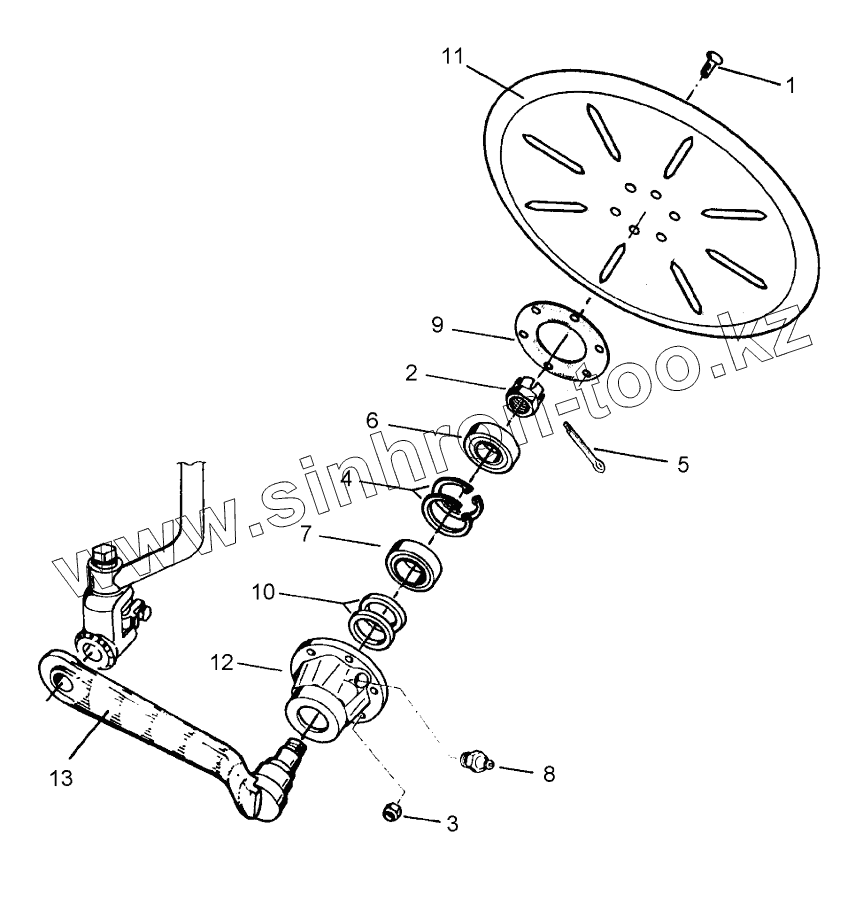 11
1
9
2
6
5
4
7
10
12
13
8
3
www.sinhron-too.kz