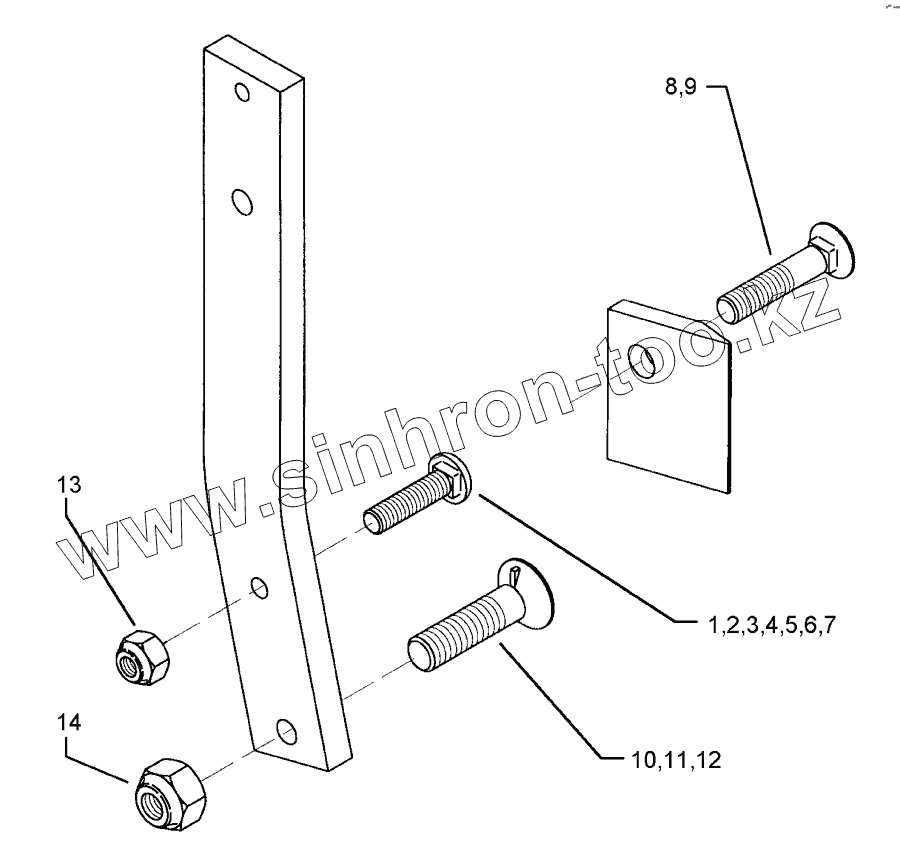 8,9

www.sinhron-too.kz

13

1,2,3,4,5,6,7

14

10,11,12