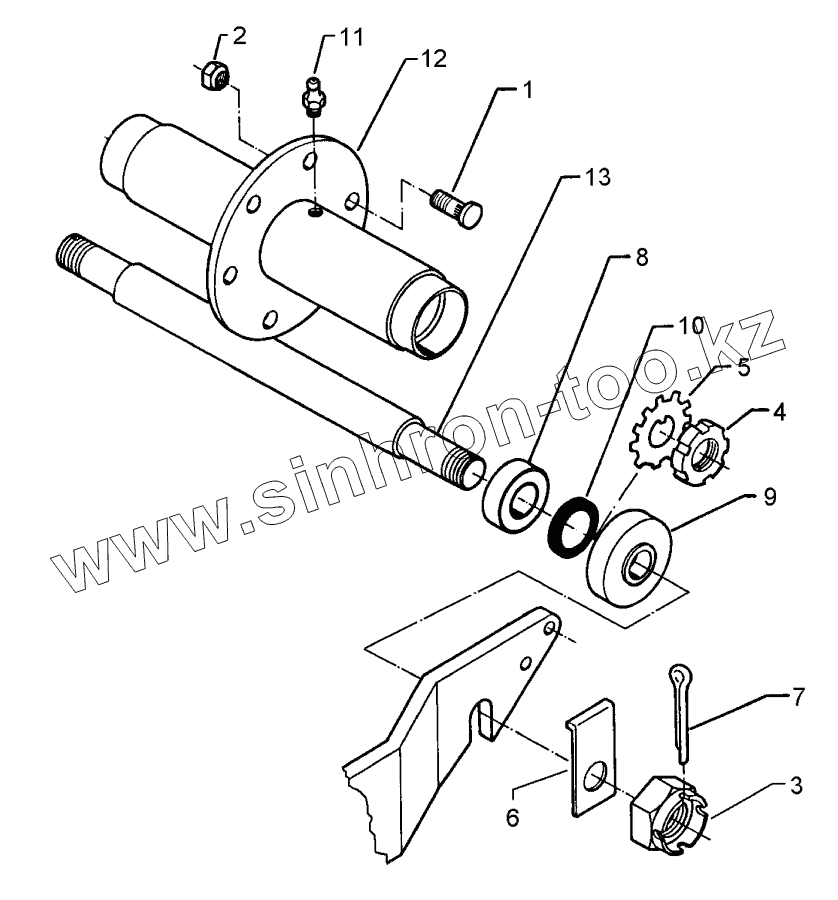 2
11
12
1
13
8
10
5
4
9
7
3
6
www.sinhron-too.kz