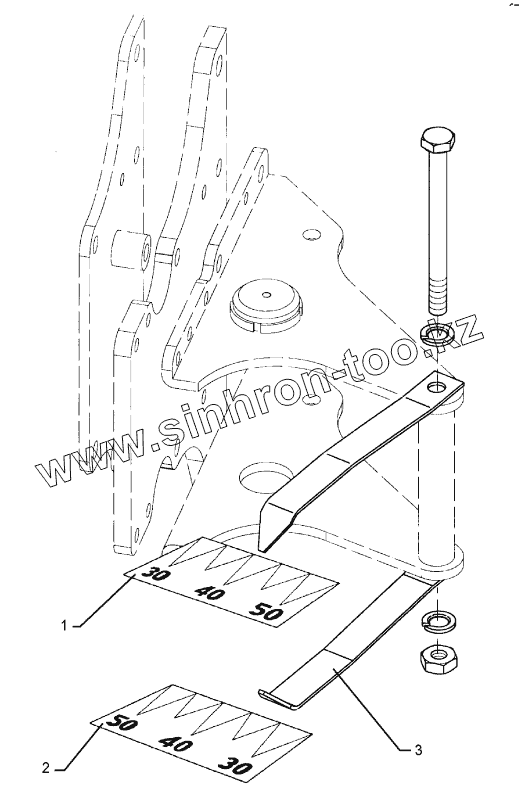 www.sinhron-too.kz

30 40 50

1

50 40 30

2

3