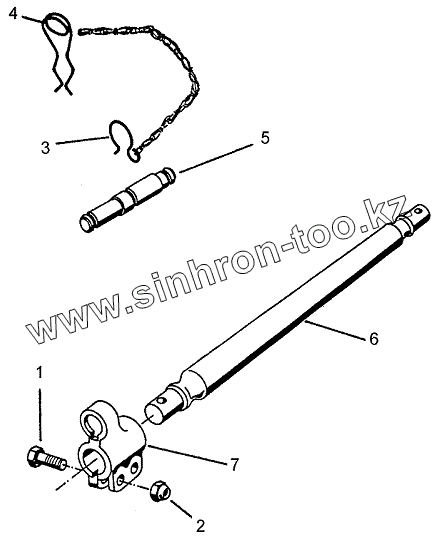 4

3

5

www.sinhron-too.kz

6

1

7

2