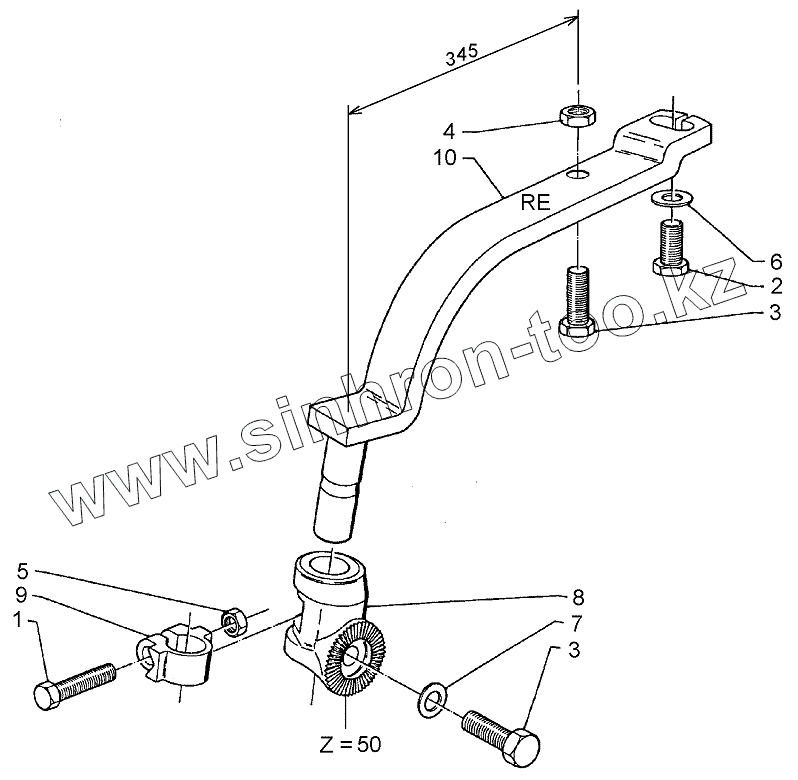 345
4
10
RE
6
2
3
www.sinhron-too.kz
5
9
1
8
7
3
Z = 50