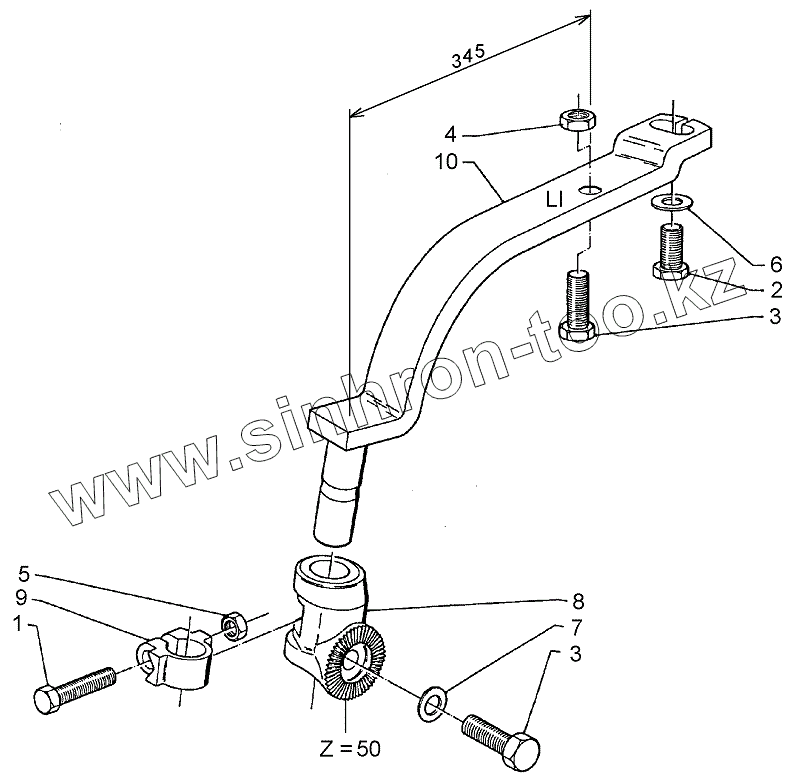 345

4

10

LI

6

2

3

www.sinhron-too.kz

5

9

1

8

7

3

Z = 50