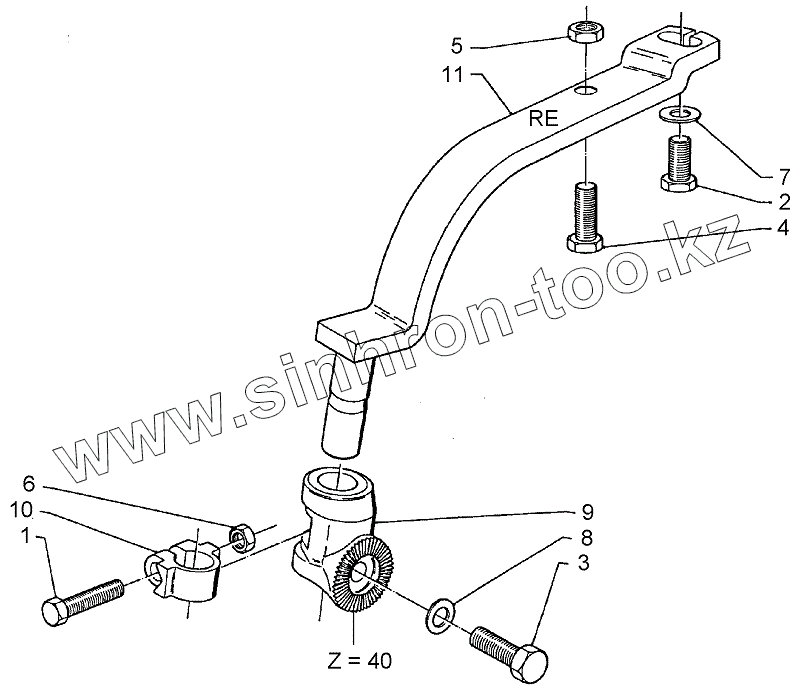 5
11
RE
7
2
4
www.sinhron-too.kz
6
10
1
9
8
3
Z = 40