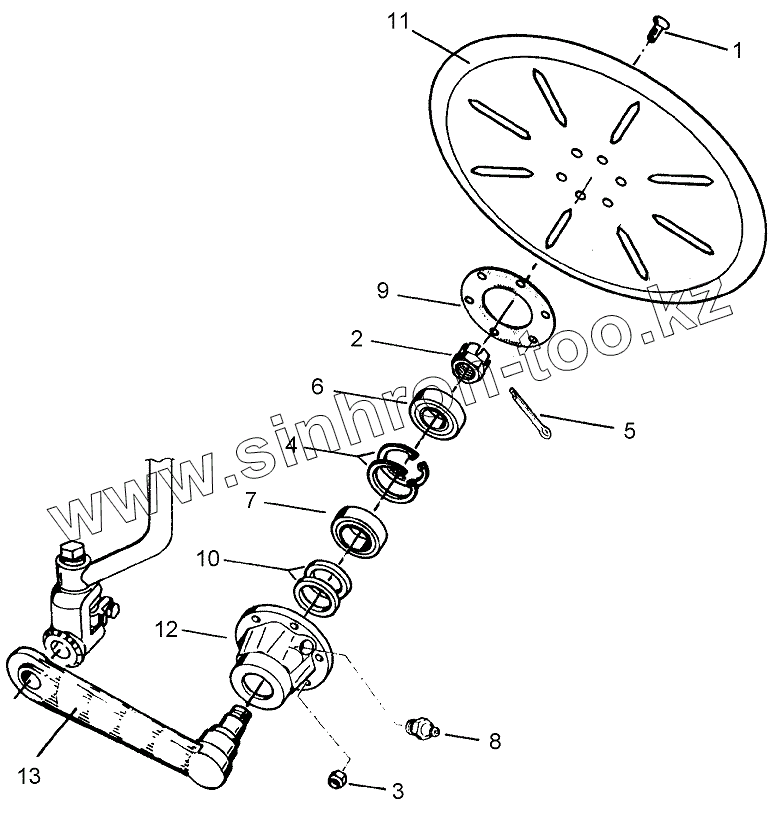 11
1
9
2
6
5
4
7
10
12
8
13
3
www.sinhron-too.kz