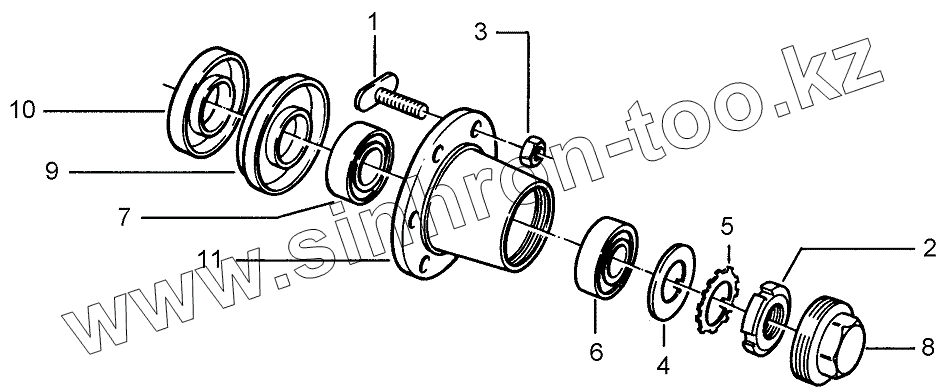 1
3
10
9
7
11
5
2
6
4
8
www.sinhron-too.kz