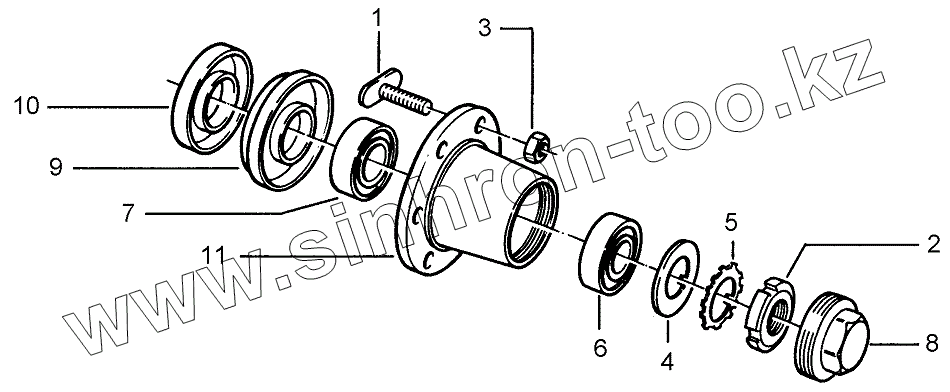 1
3
10
9
7
11
5
2
6
4
8
www.sinhron-too.kz