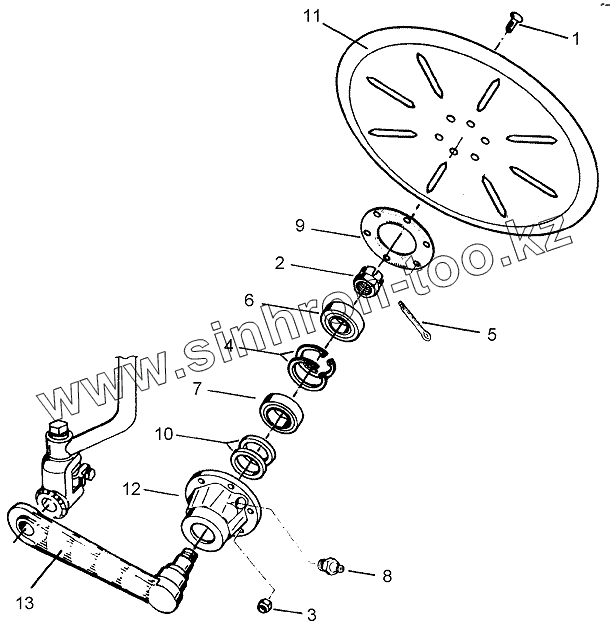 11
1
9
2
6
5
4
7
10
12
8
13
3
www.sinhron-too.kz