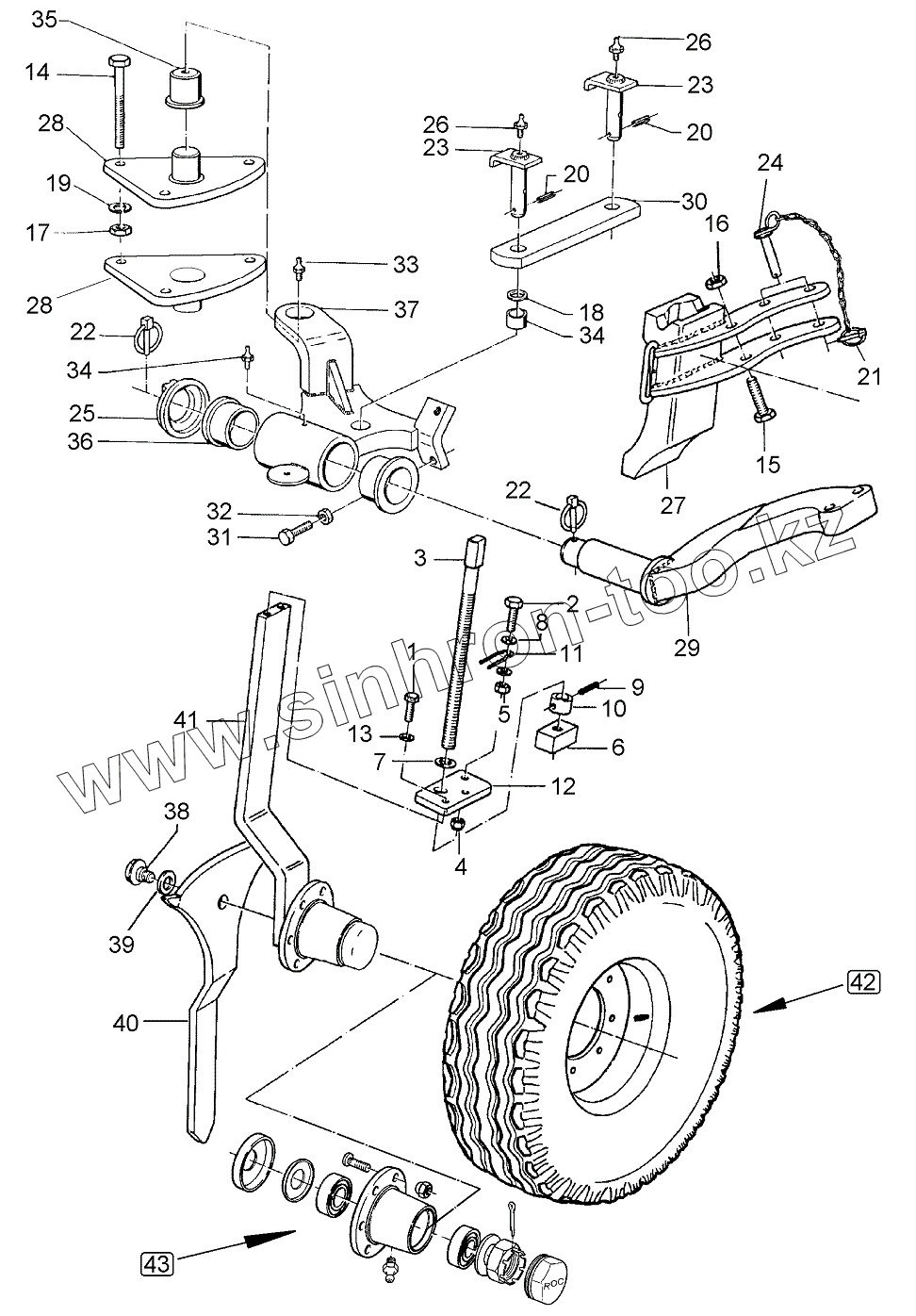 35
14
28
19
17
28
22
34
25
36
32
31
33
37
26
23
20
26
23
20
30
18
34
24
16
21
15
27
22
29
3
2
8
11
1
5
9
10
6
13
7
12
4
41
38
39
40
42
43
ROC
www.sinhron-too.kz