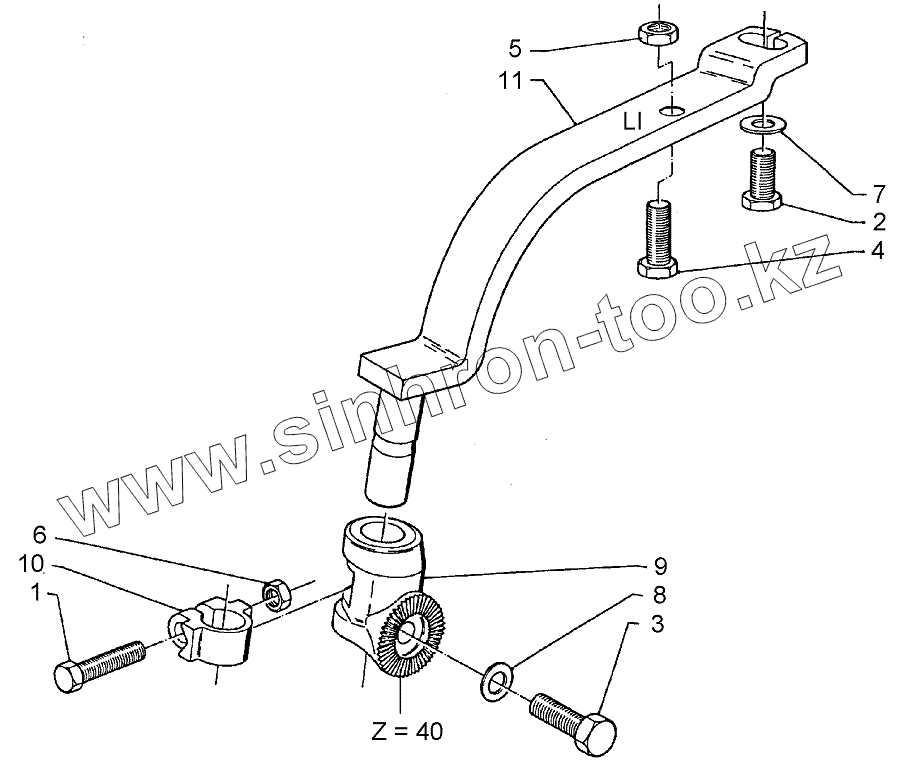 5
11
LI
7
2
4
www.sinhron-too.kz
6
10
1
9
8
3
Z = 40