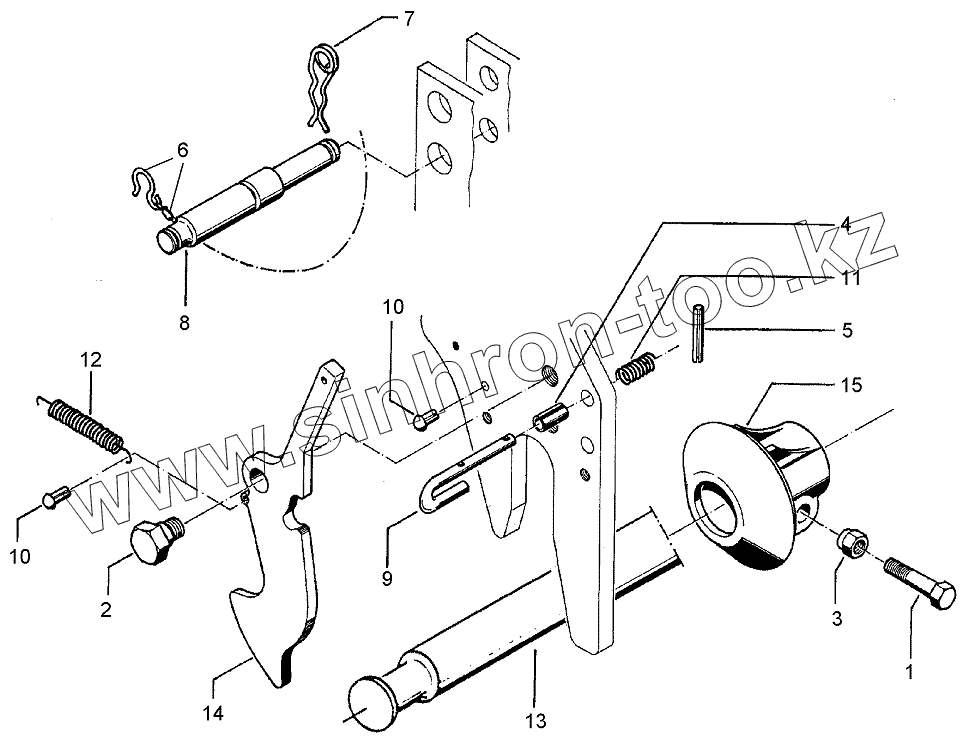 7
6
8
4
11
5
10
12
15
10
2
9
3
1
14
13
www.sinhron-too.kz